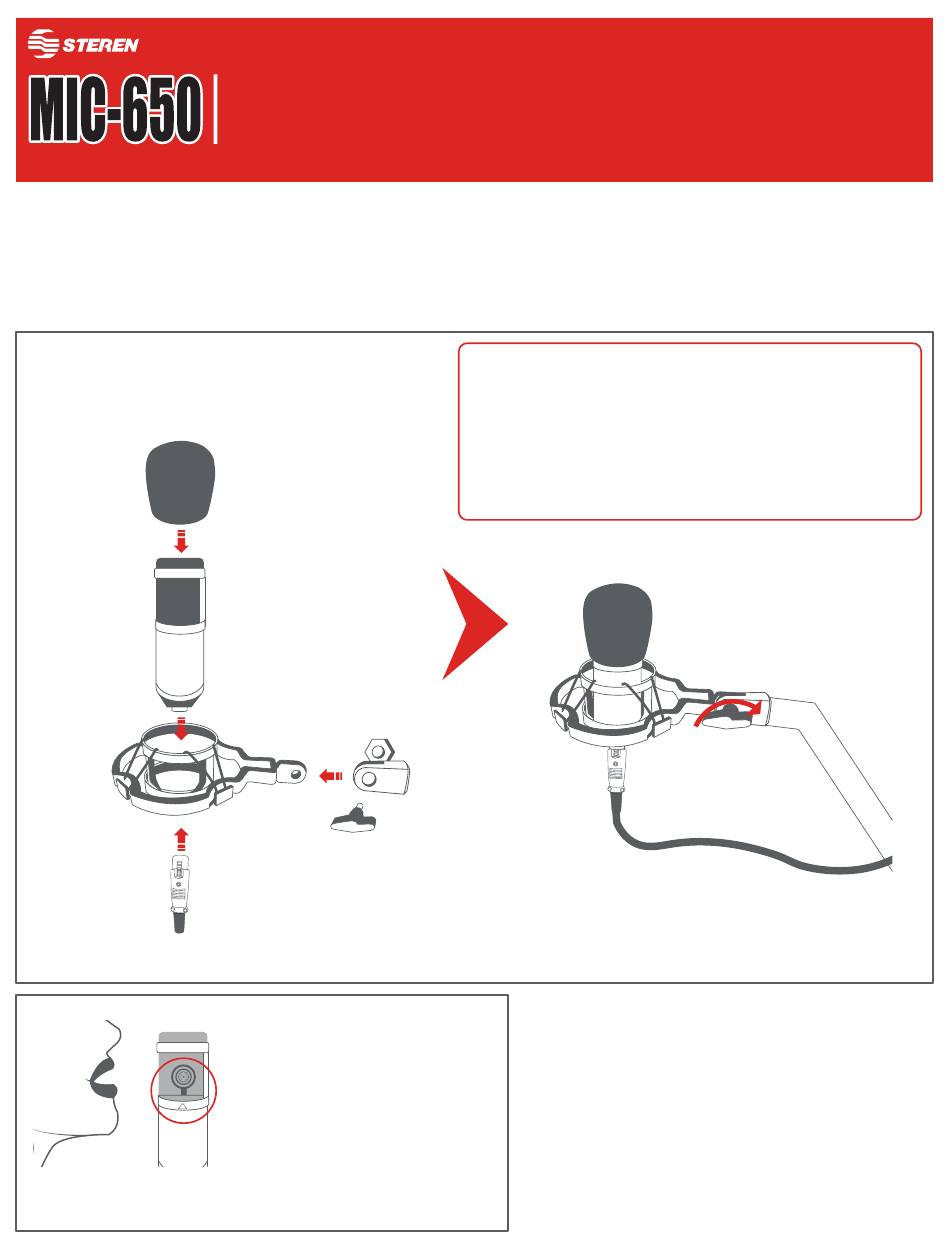 STEREN

MIC-650