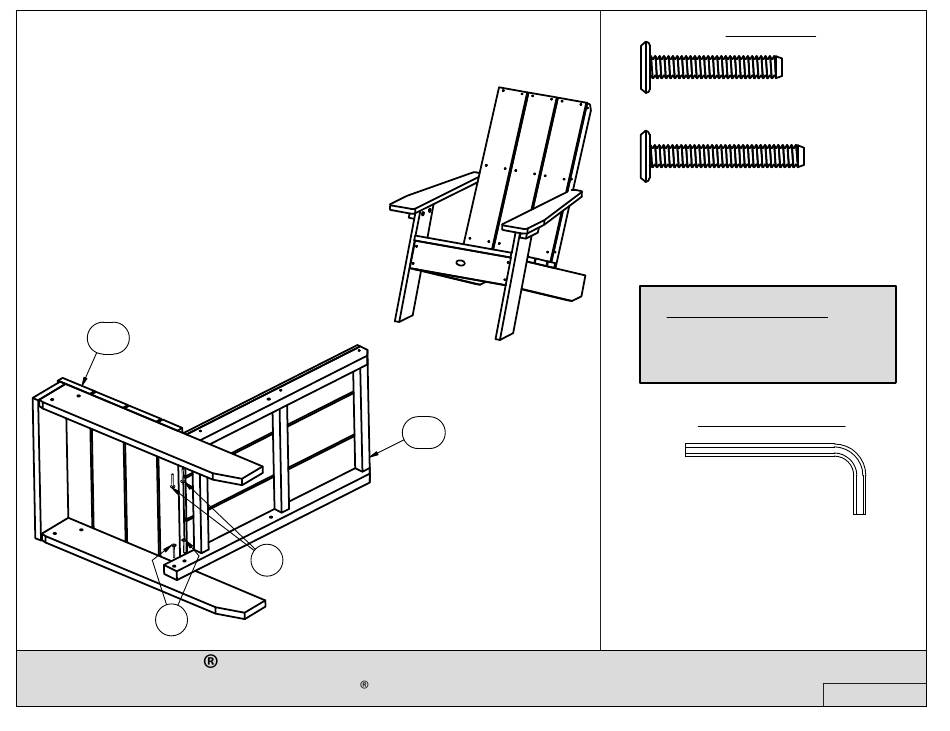 ®

®