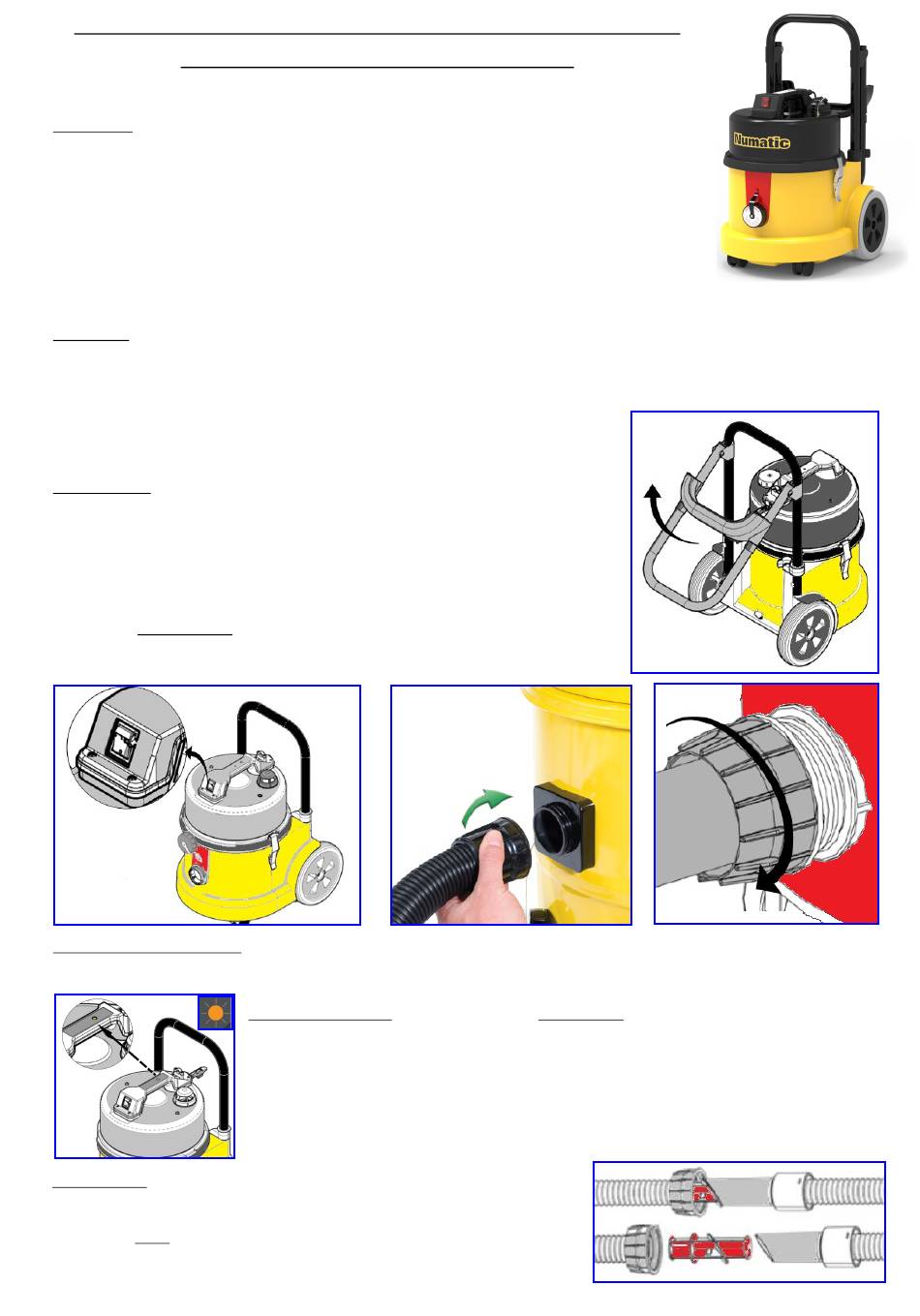 Numatic