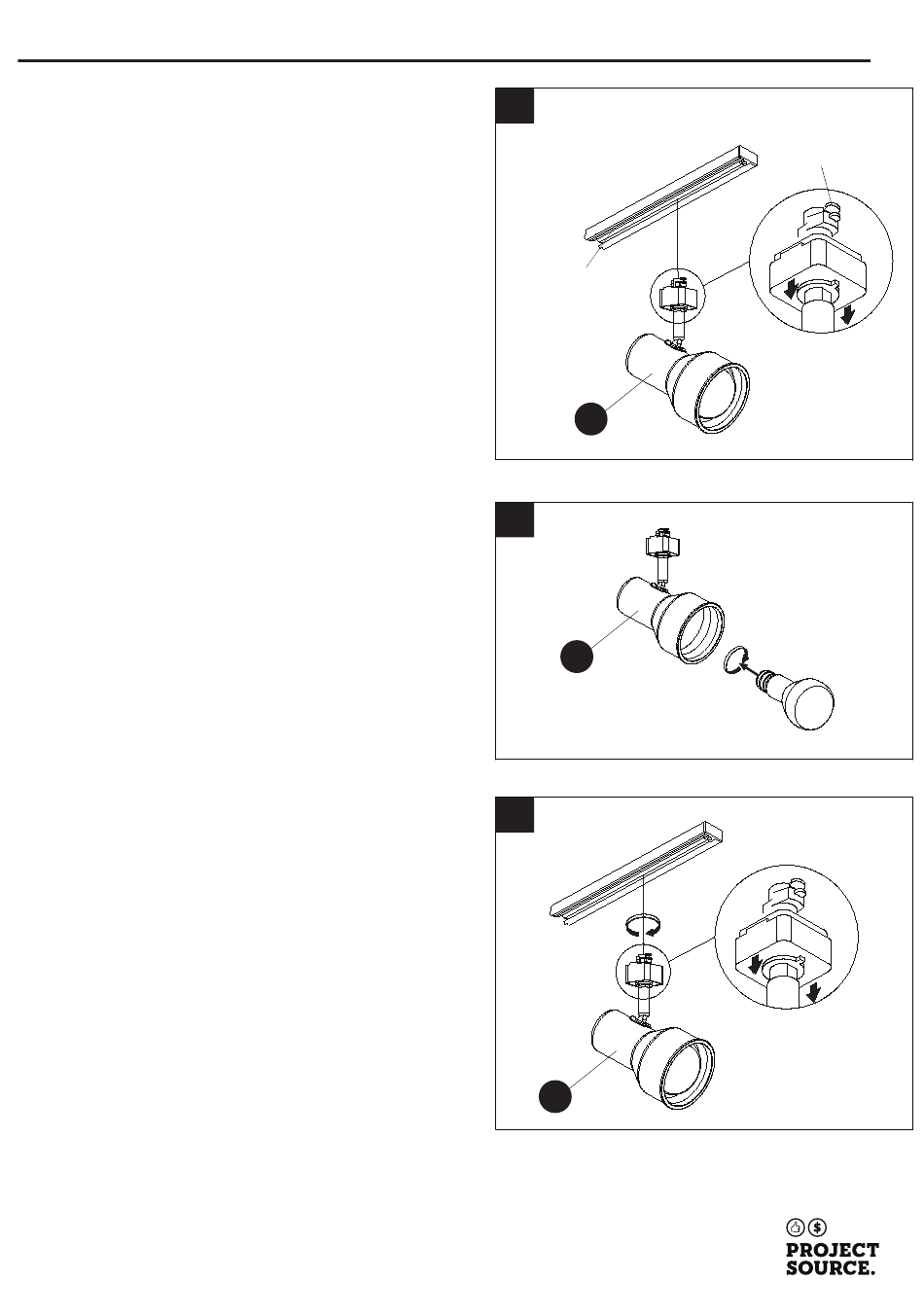 PROJECT SOURCE.