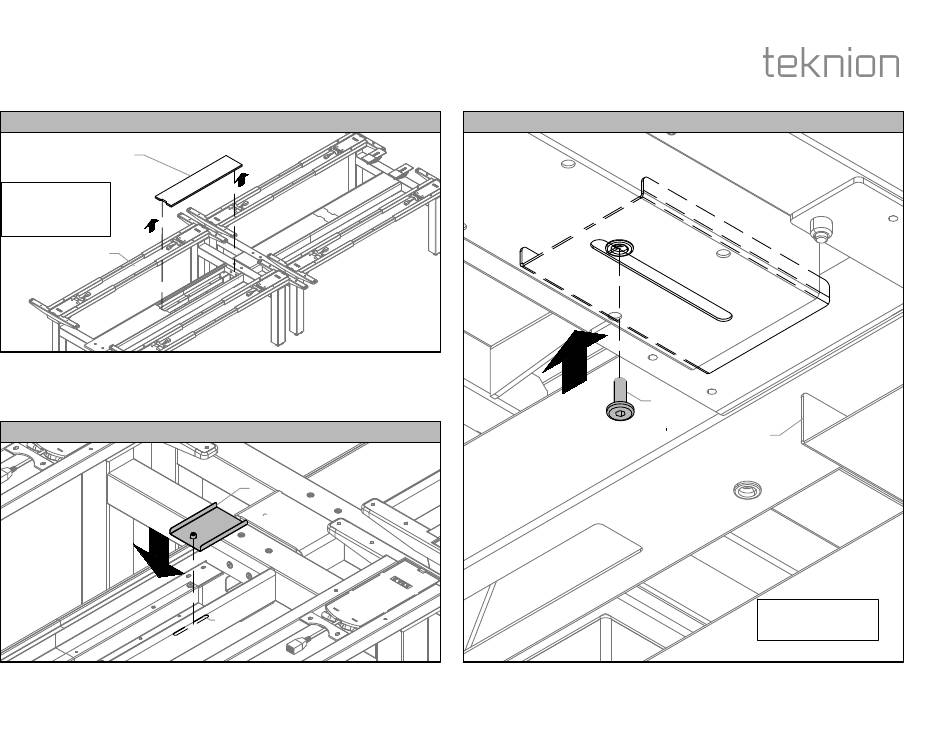 teknion