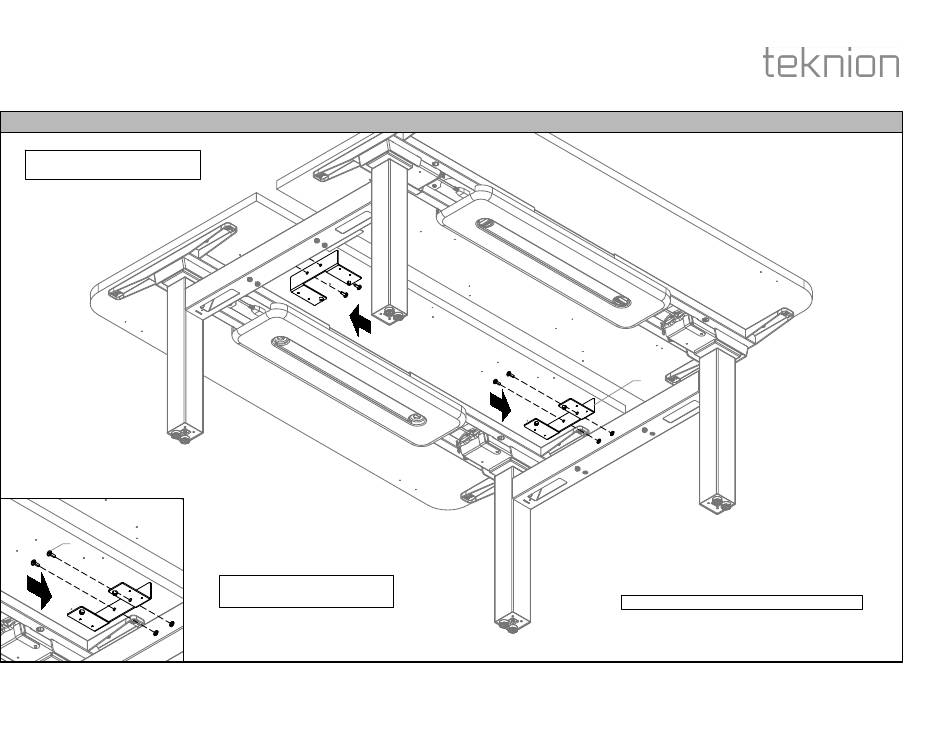 teknion