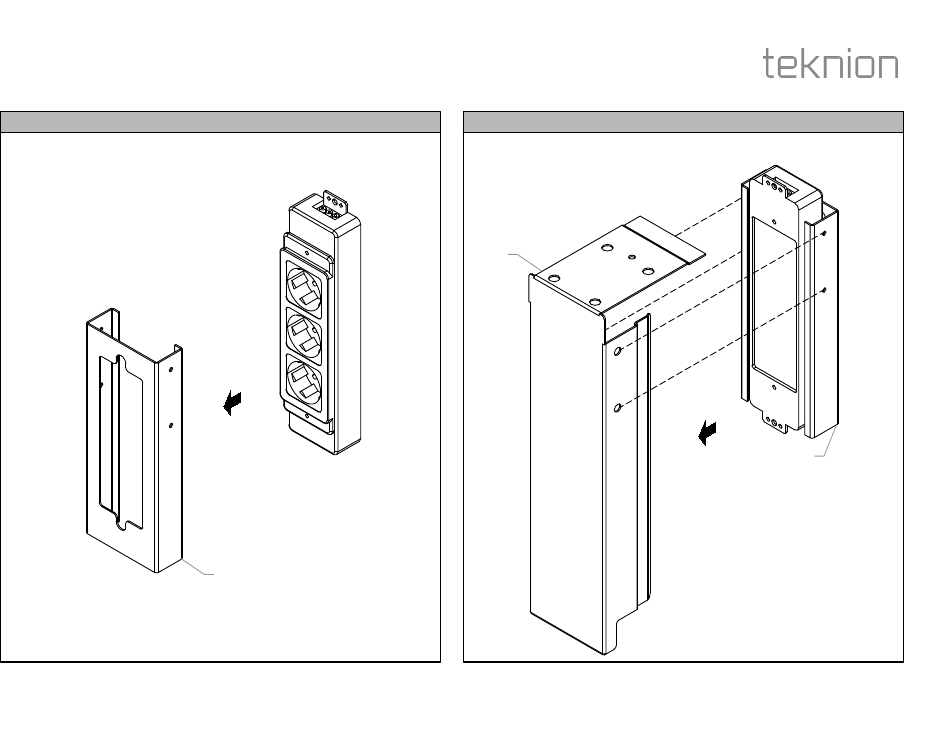 teknion