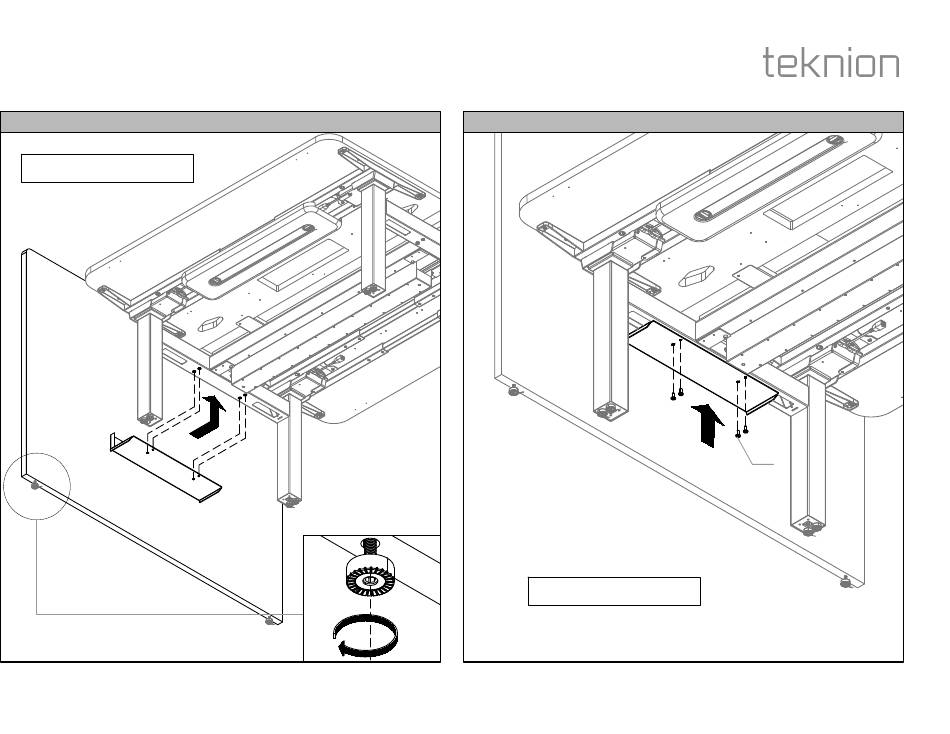 teknion