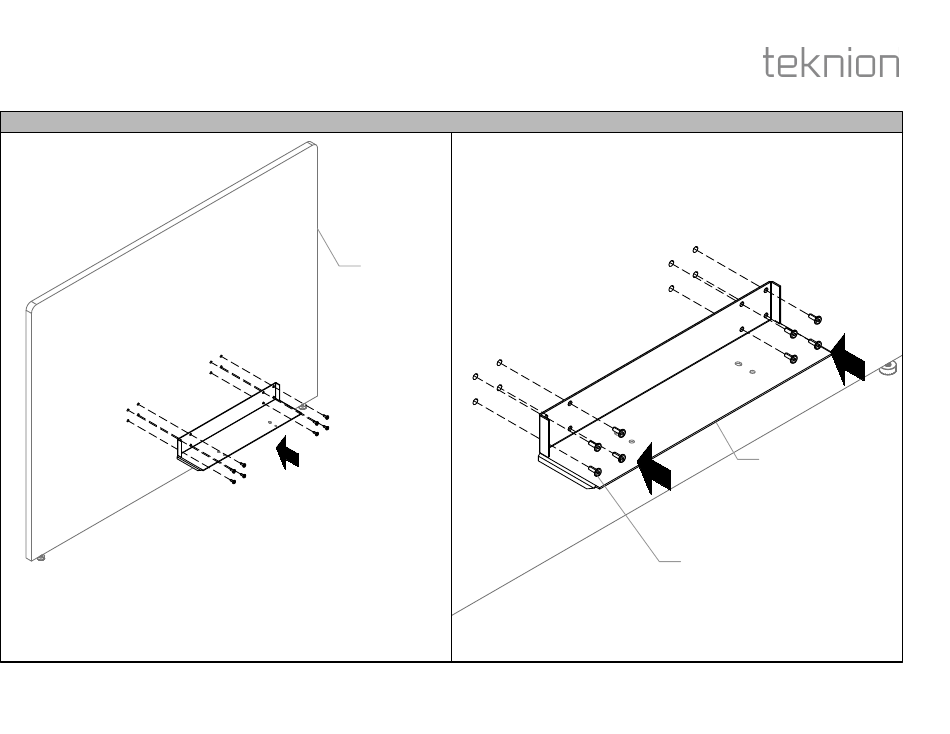 teknion