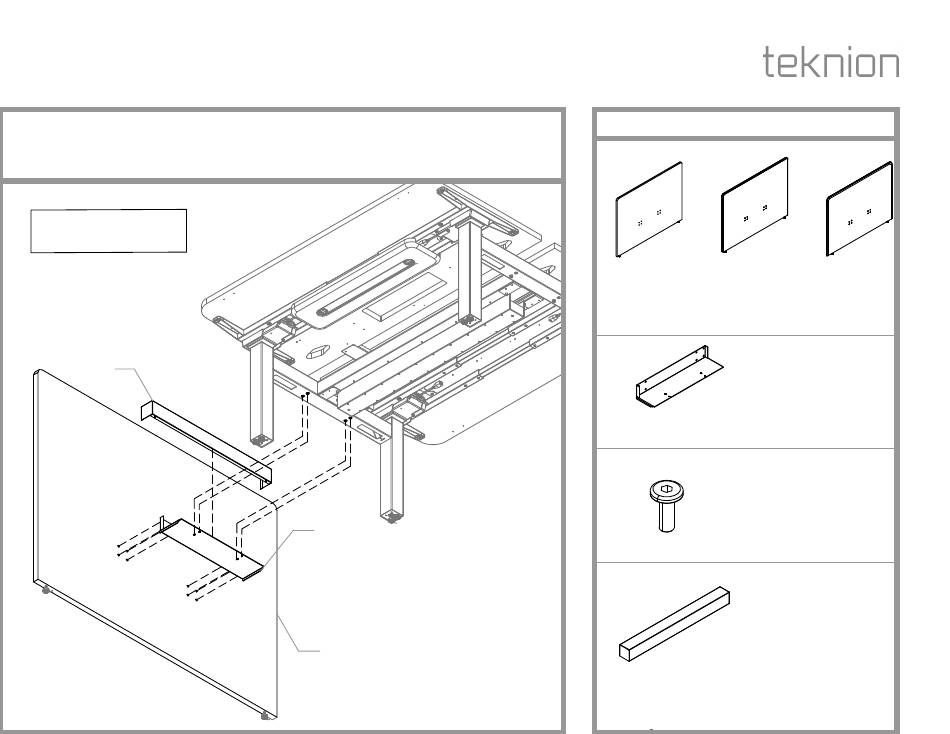 teknion