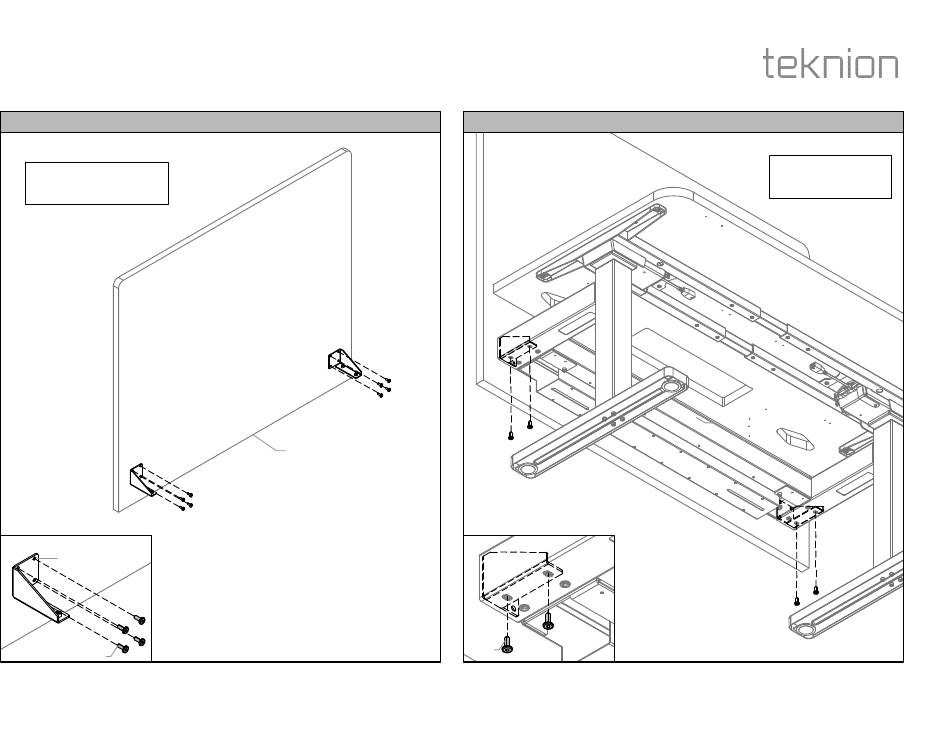 teknion