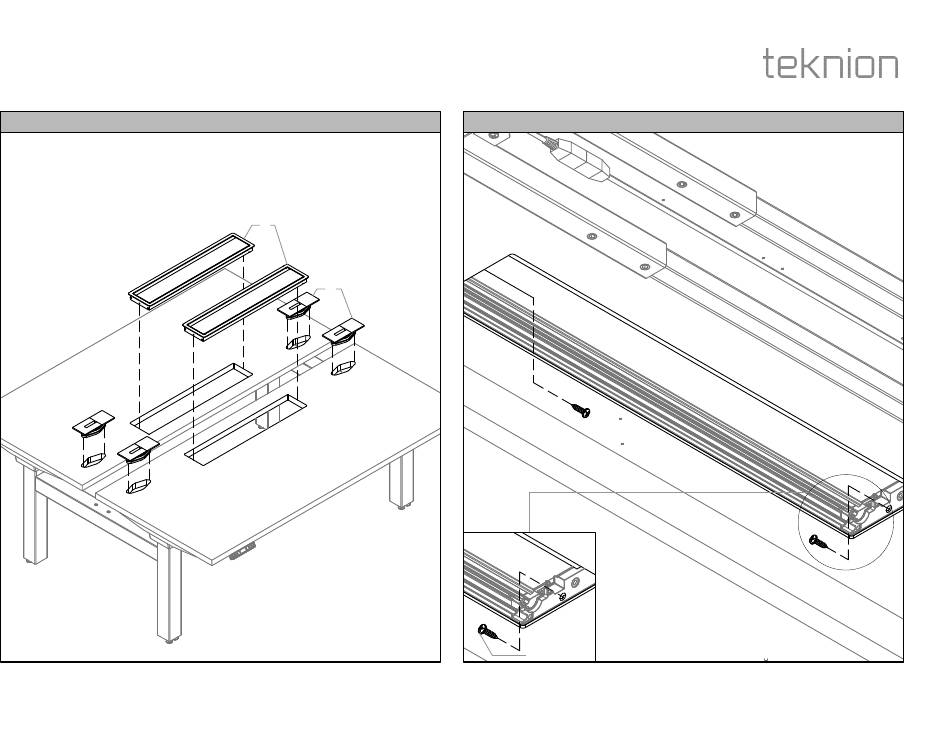 teknion