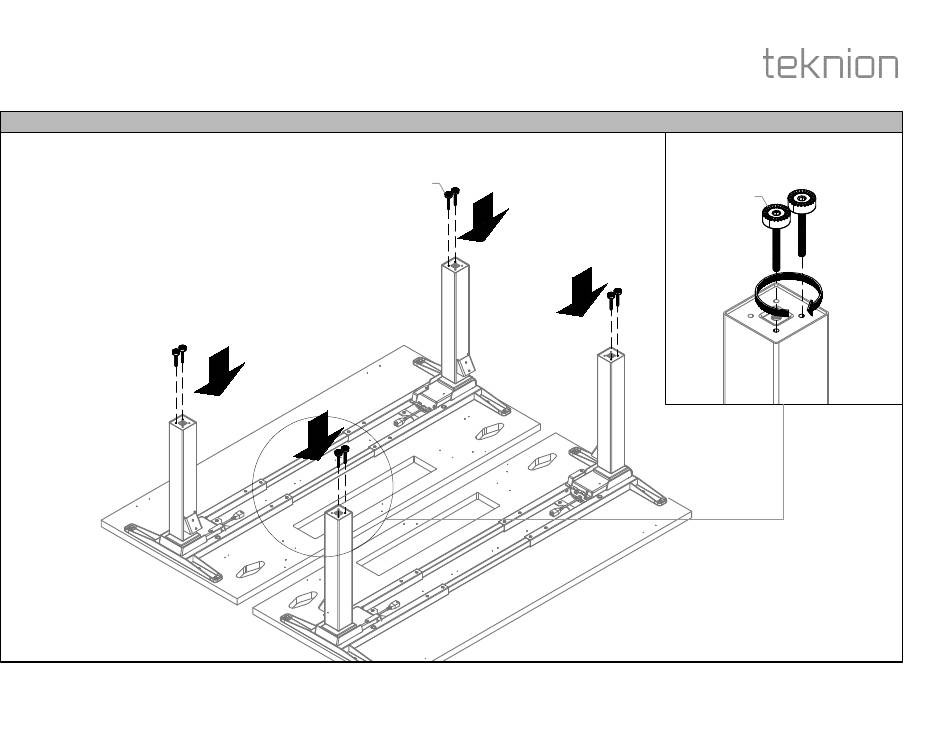 teknion