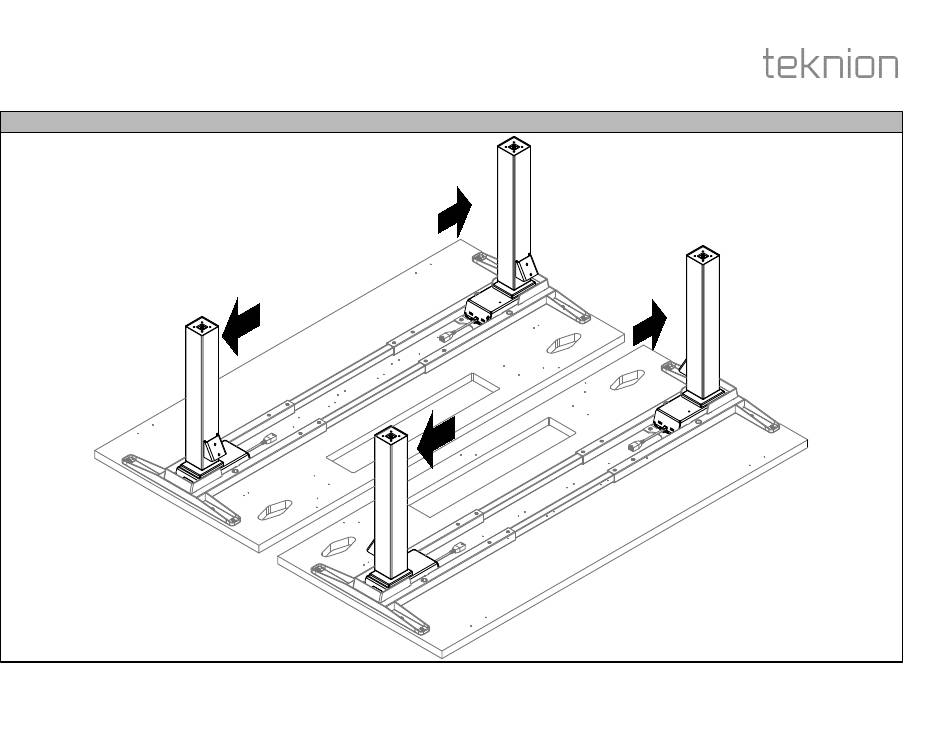 teknion