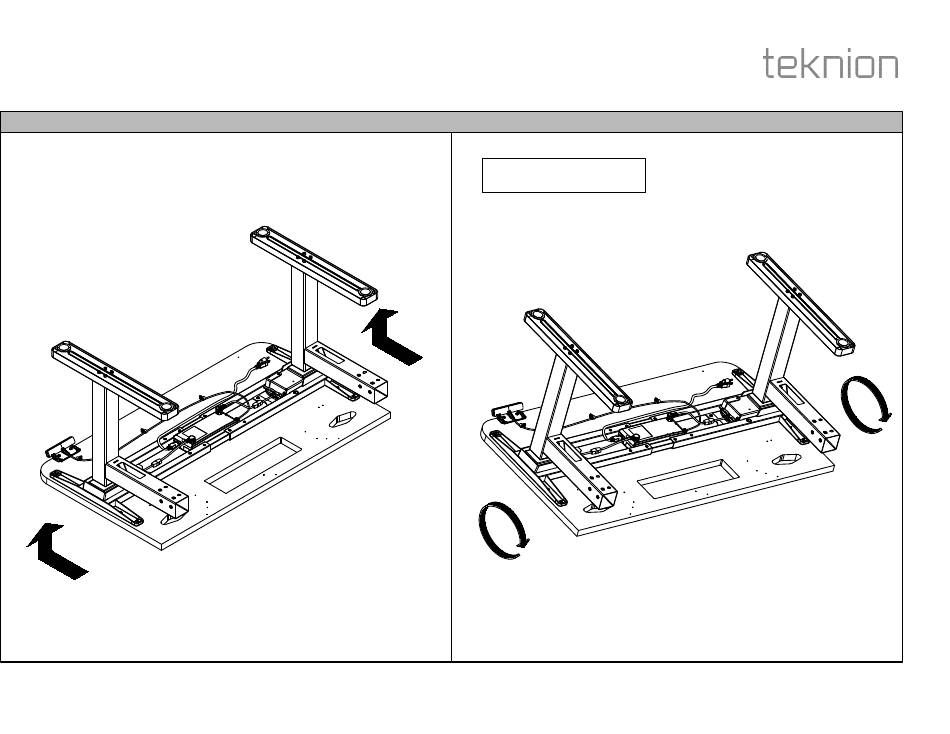 teknion