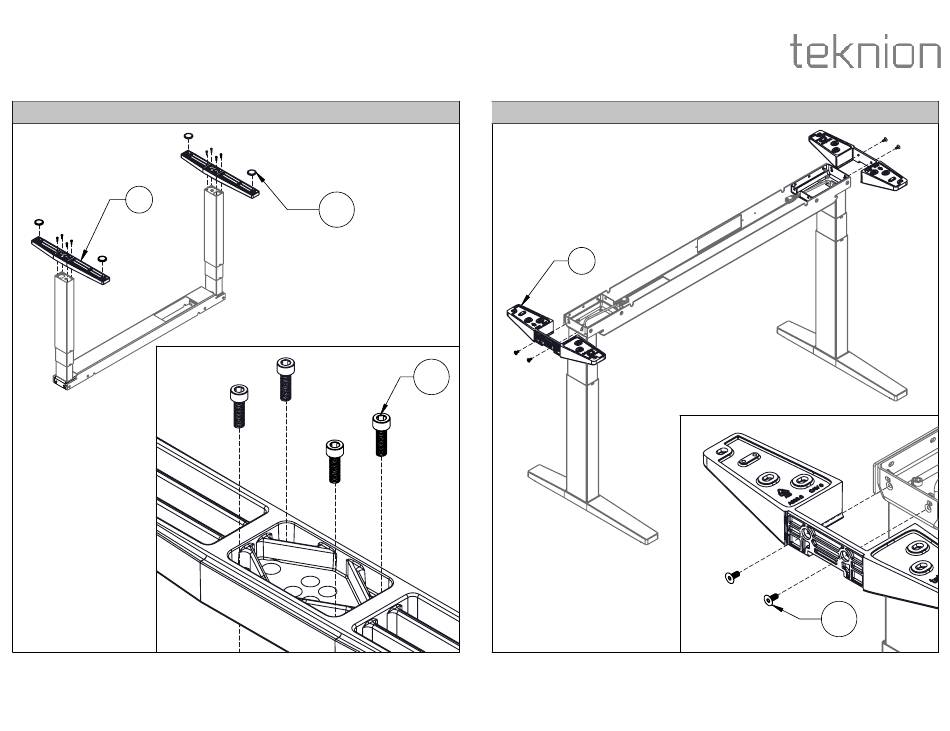 teknion