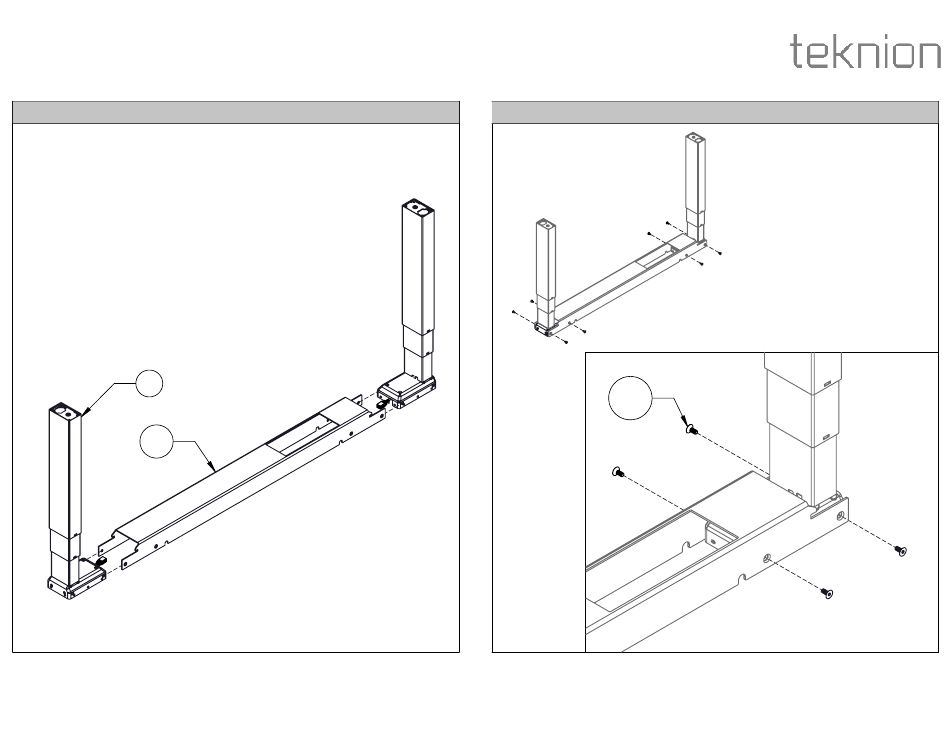 teknion