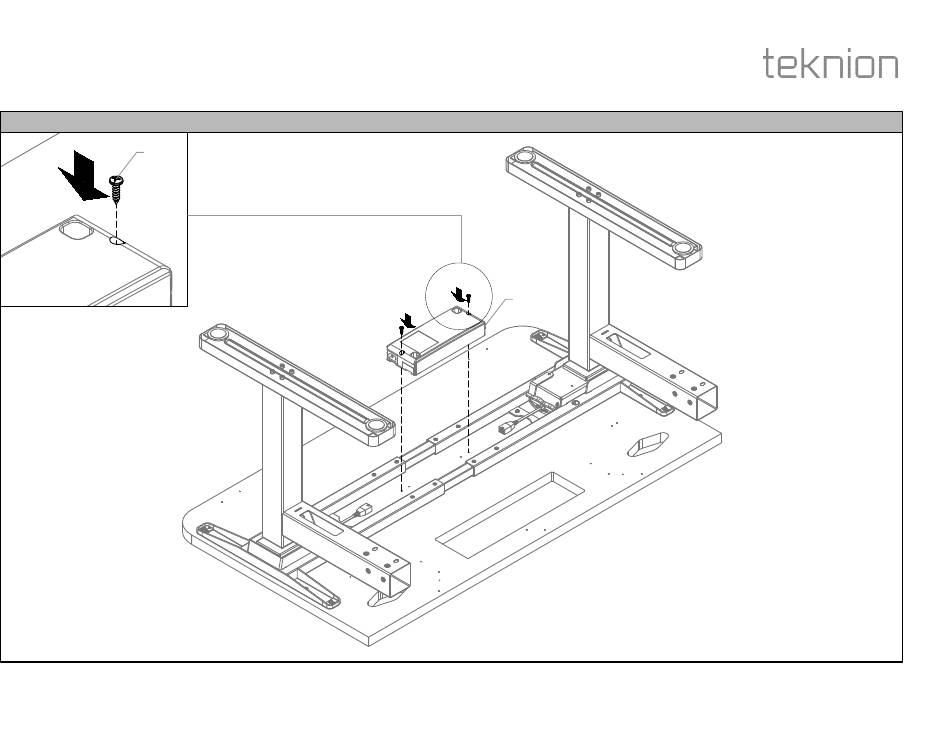 teknion