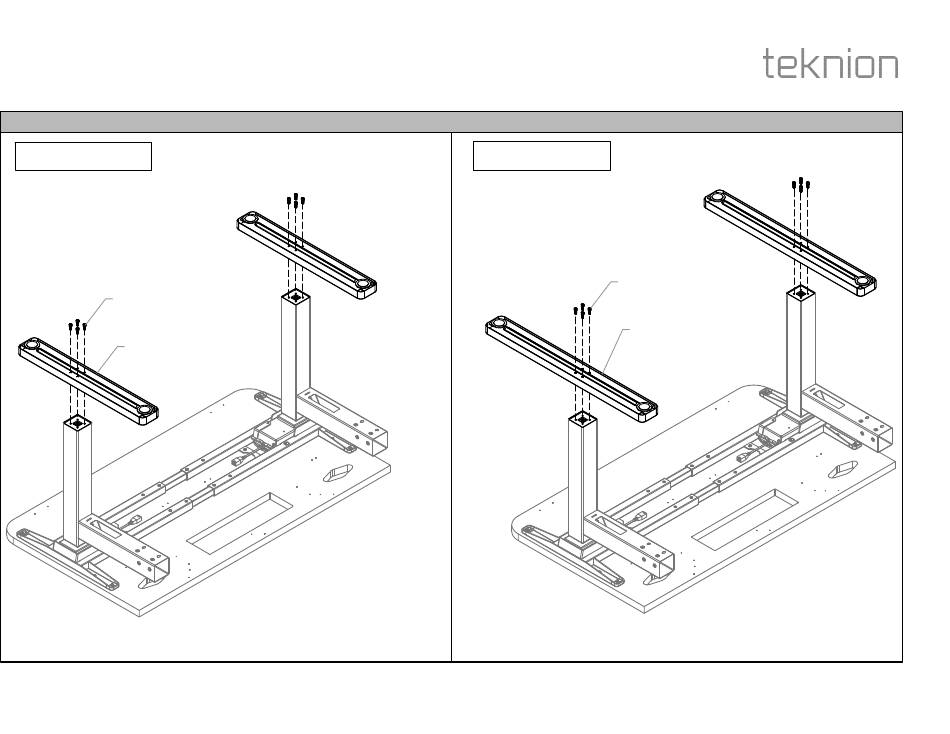 teknion