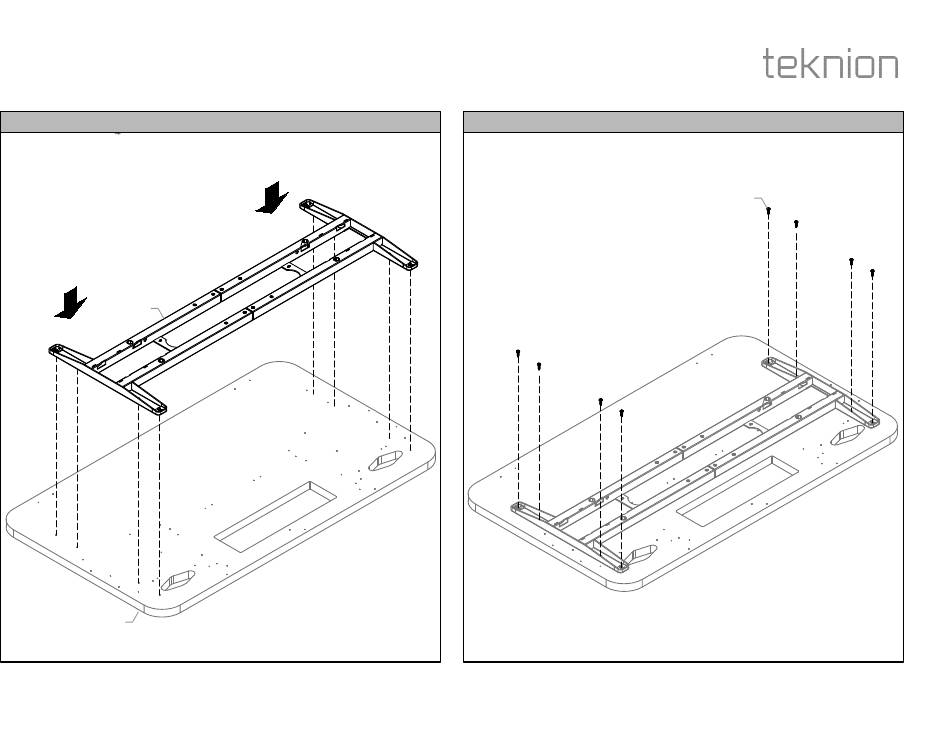 teknion