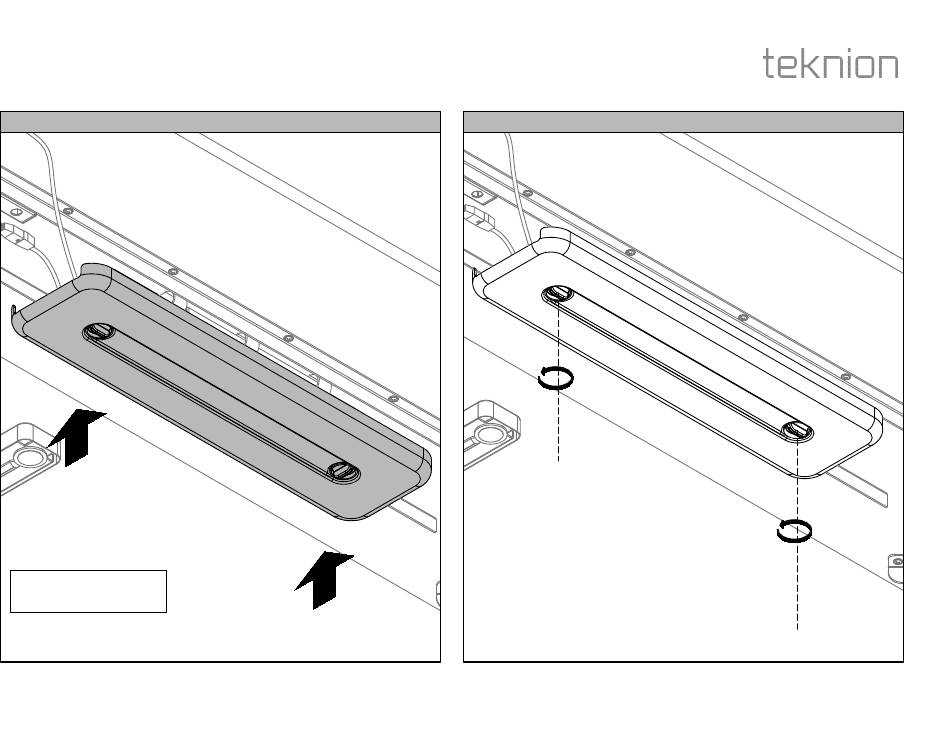 teknion