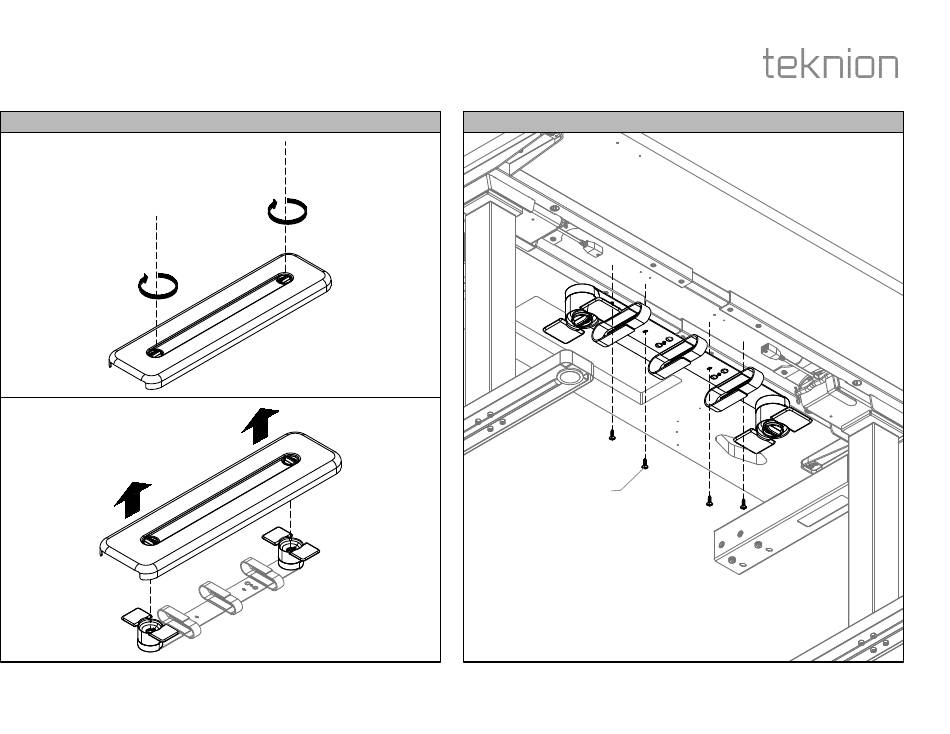 teknion