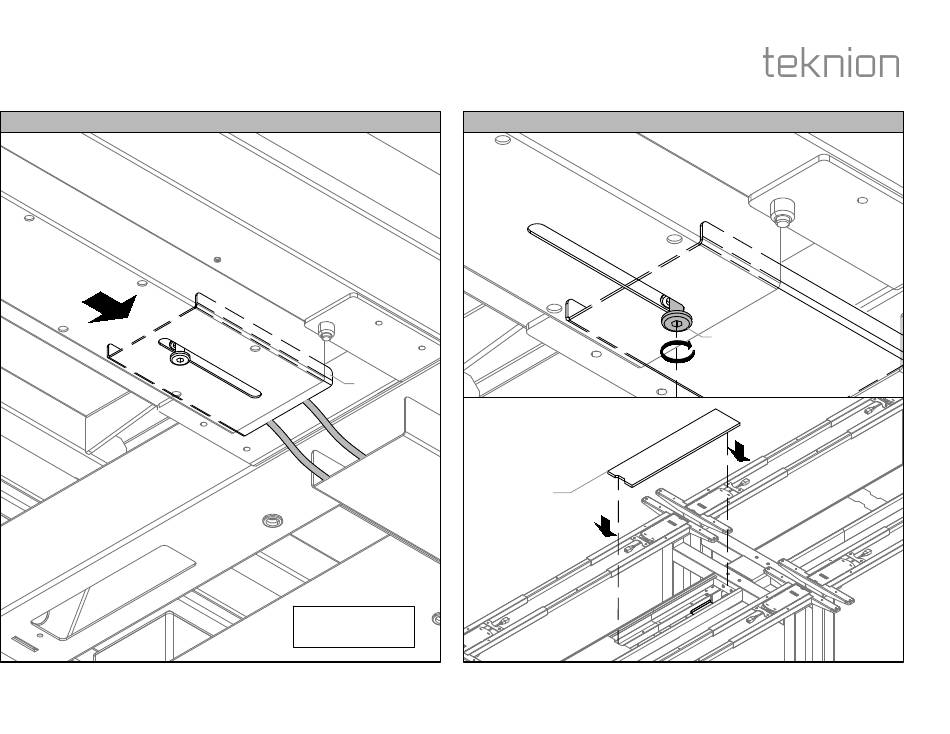 teknion