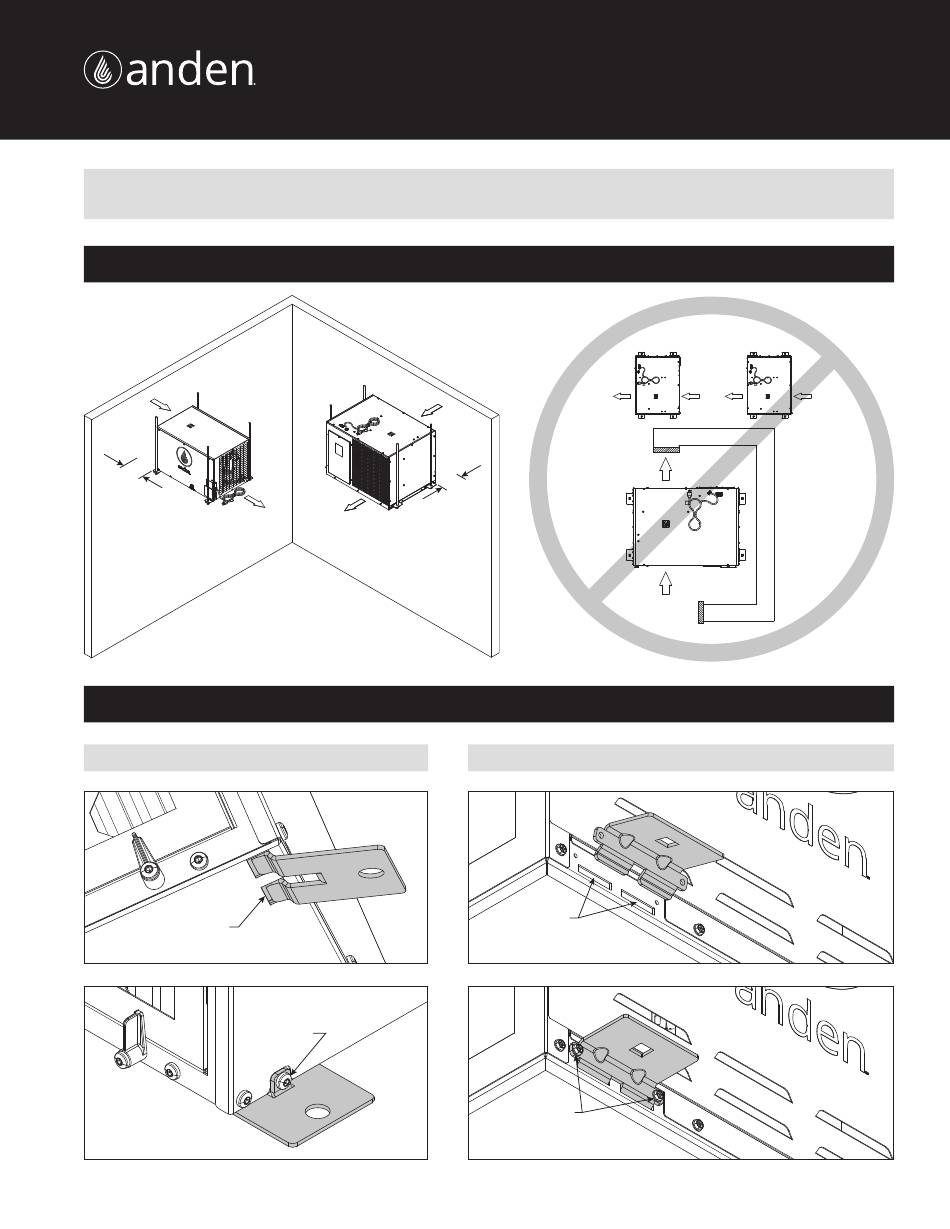 anden

anden

anden