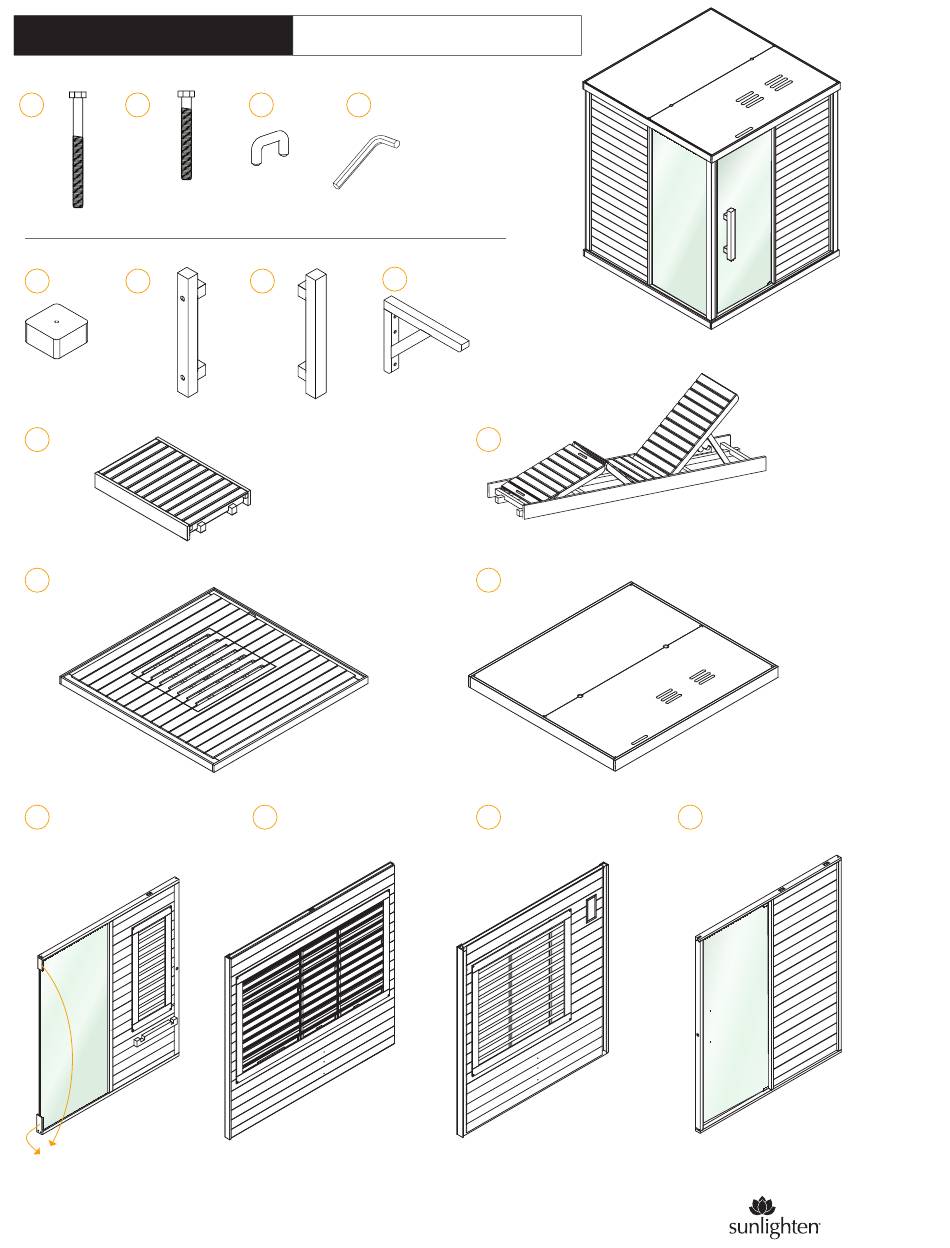 sunlighten