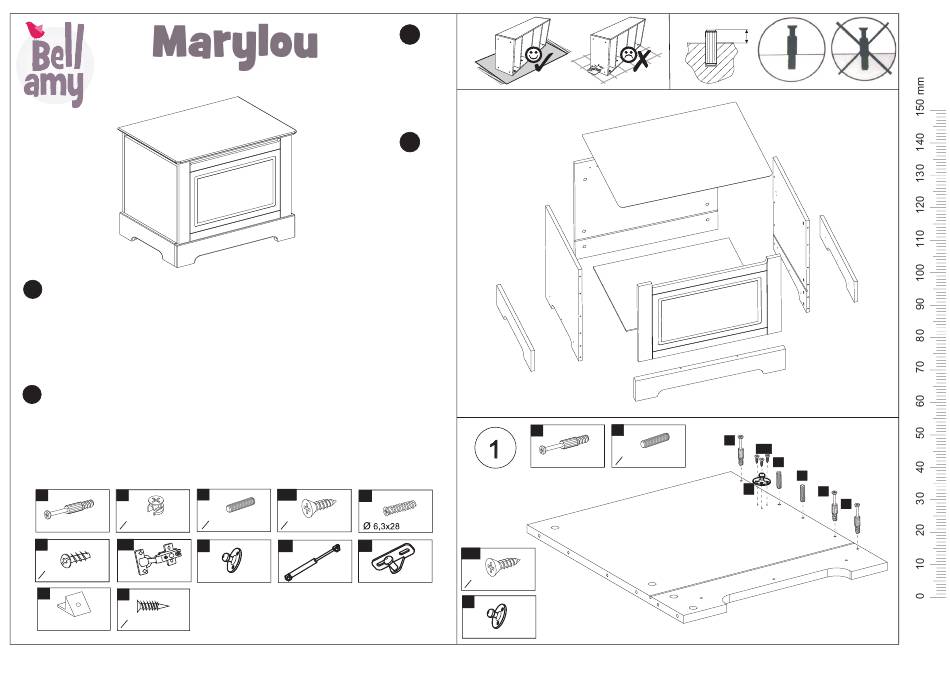 Bell amy

Marylou

Ø 6,3x28

1

150 mm
140
130
120
110
100
90
80
70
60
50
40
30
20
10
0