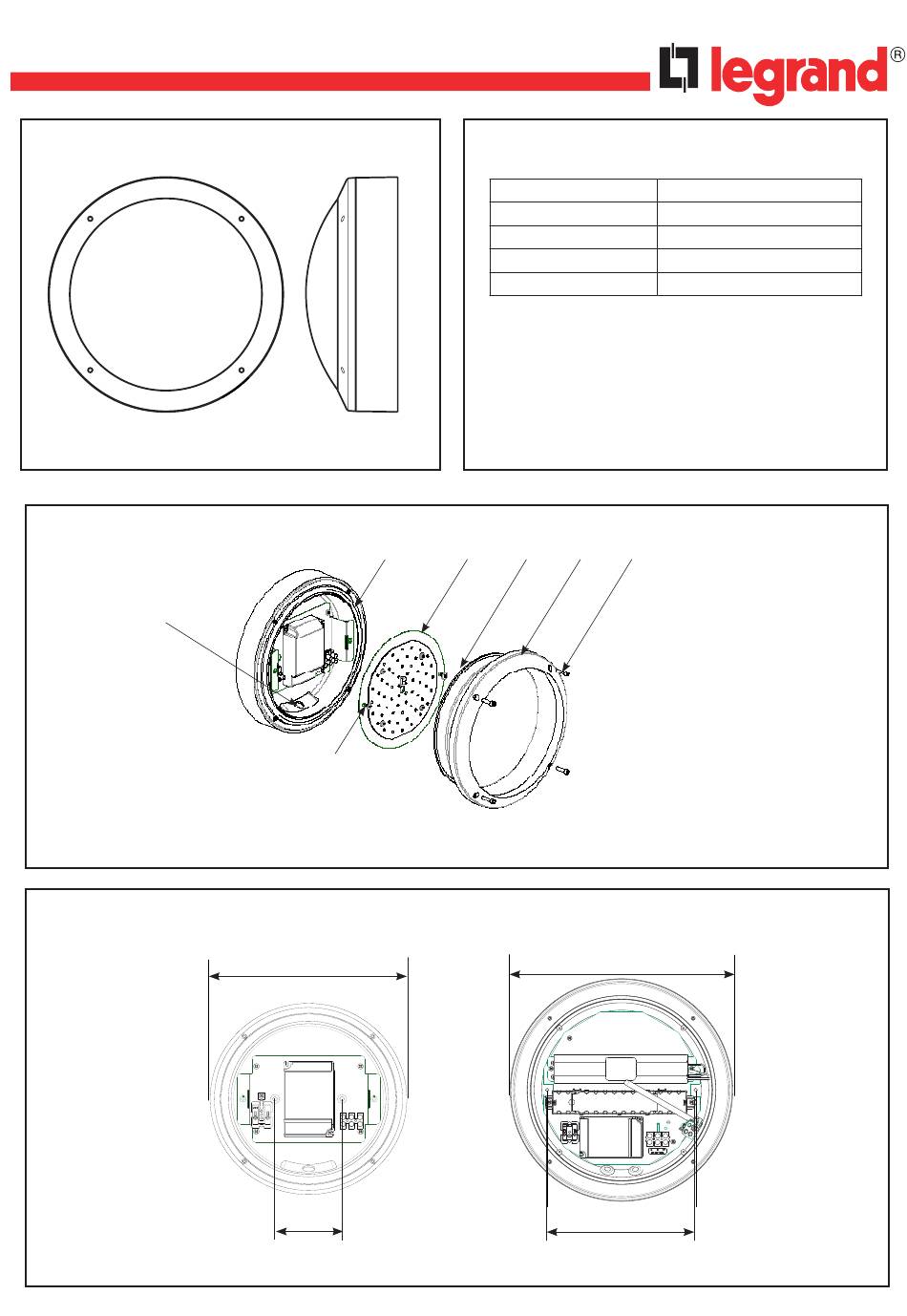 legrand®