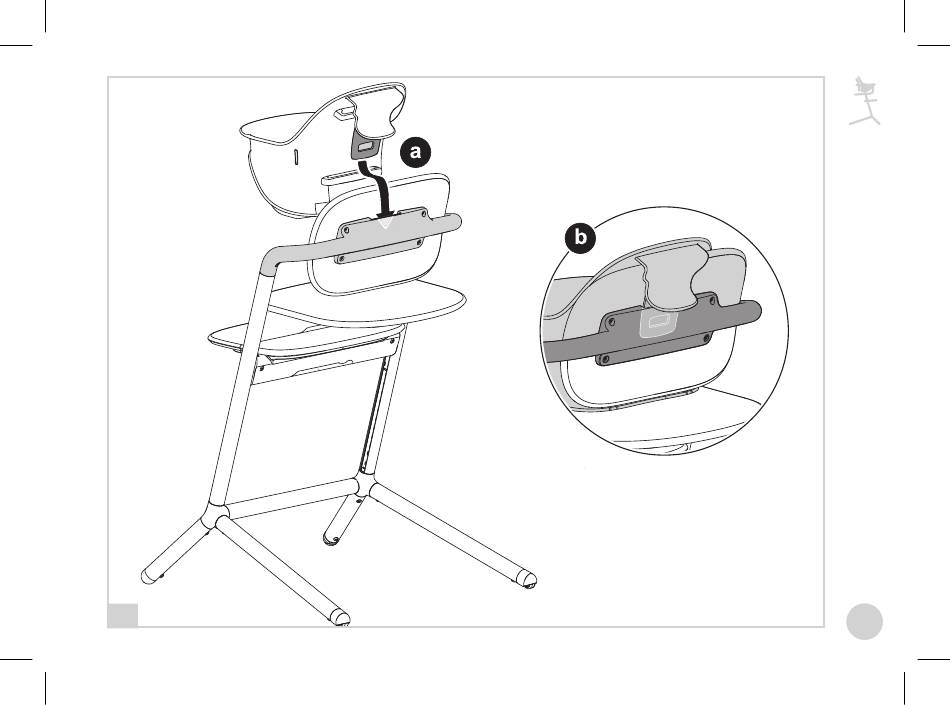 a

b