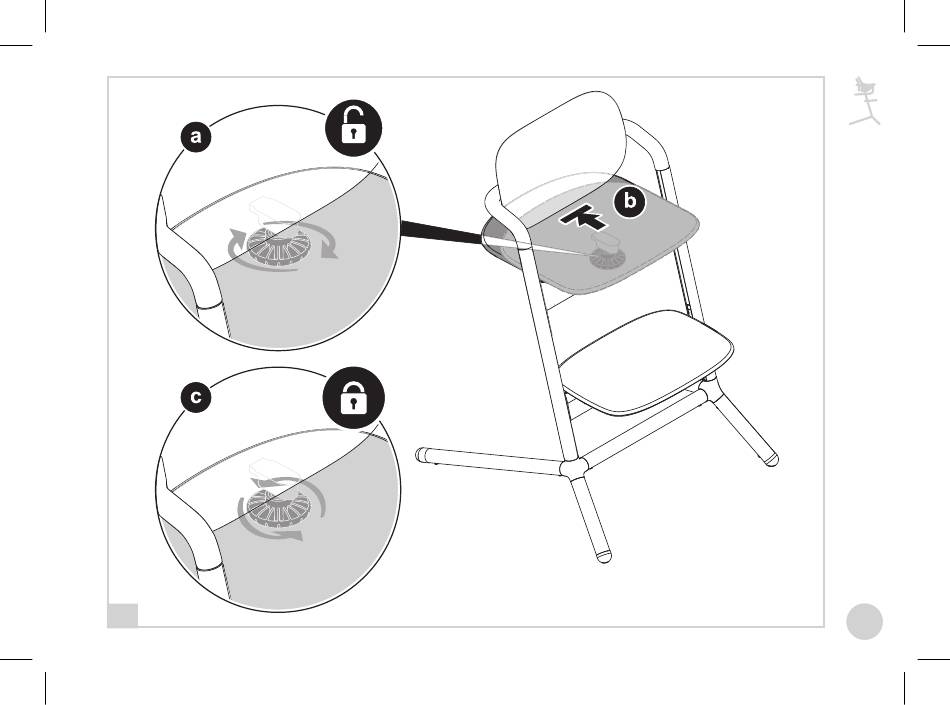 a

b

c