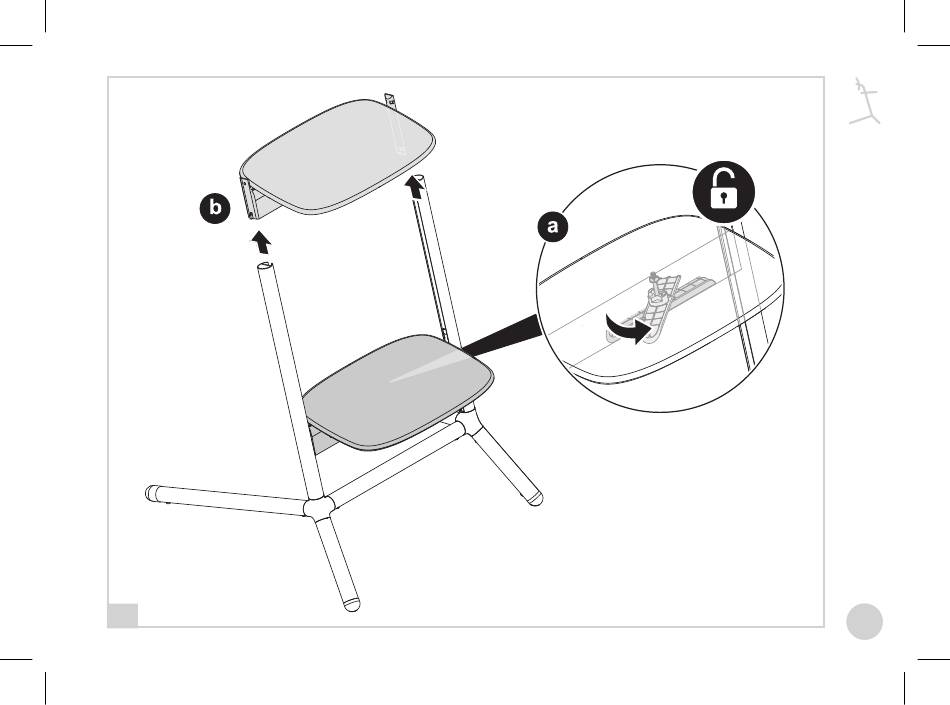 b

a