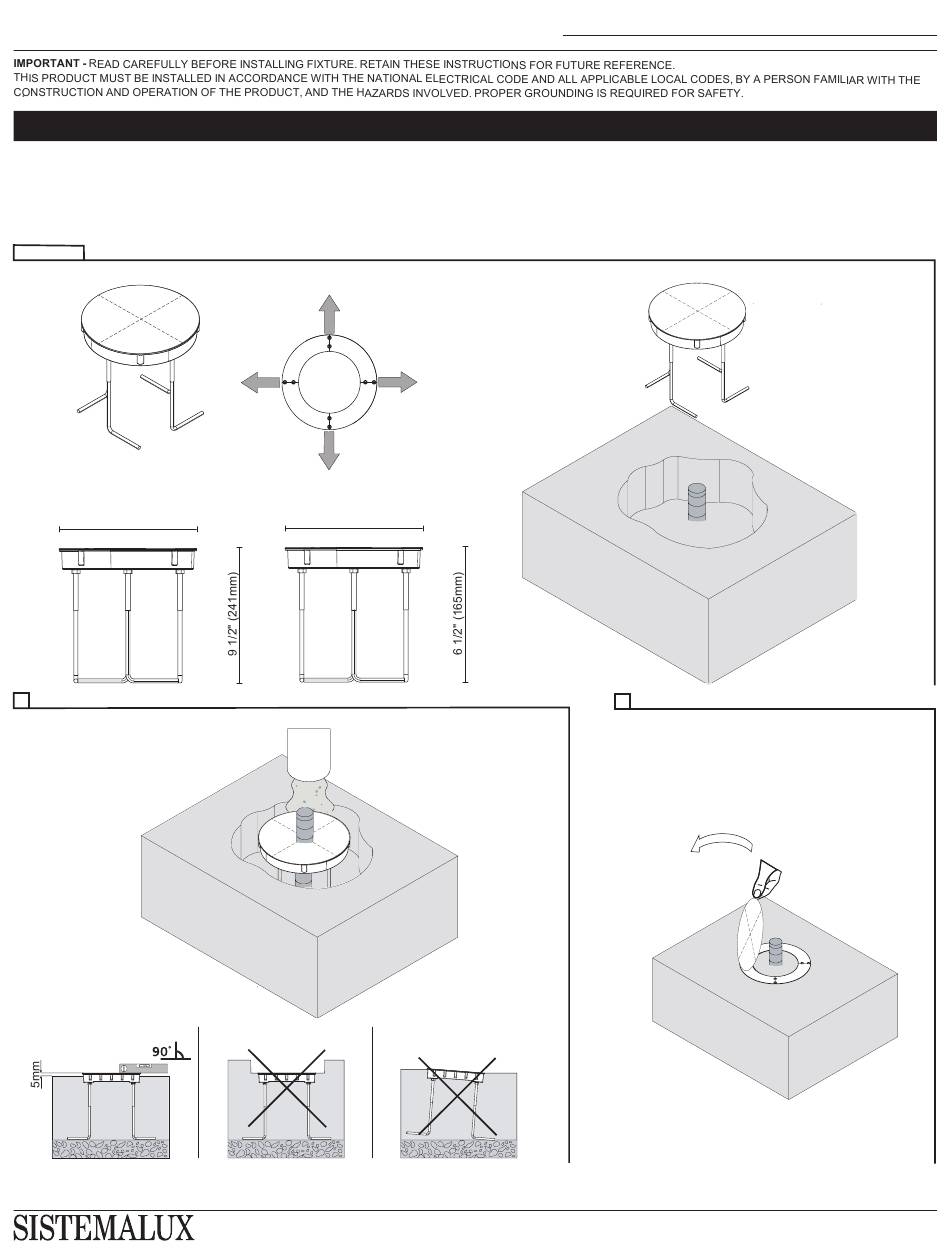 IMPORTANT - READ CAREFULLY BEFORE INSTALLING FIXTURE. RETAIN THESE INSTRUCTIONS FOR FUTURE REFERENCE.
THIS PRODUCT MUST BE INSTALLED IN ACCORDANCE WITH THE NATIONAL ELECTRICAL CODE AND ALL APPLICABLE LOCAL CODES, BY A PERSON FAMILIAR WITH THE CONSTRUCTION AND OPERATION OF THE PRODUCT, AND THE HAZARDS INVOLVED. PROPER GROUNDING IS REQUIRED FOR SAFETY.

9 1/2" (241mm)

6 1/2" (165mm)

90°

5mm

SISTEMALUX