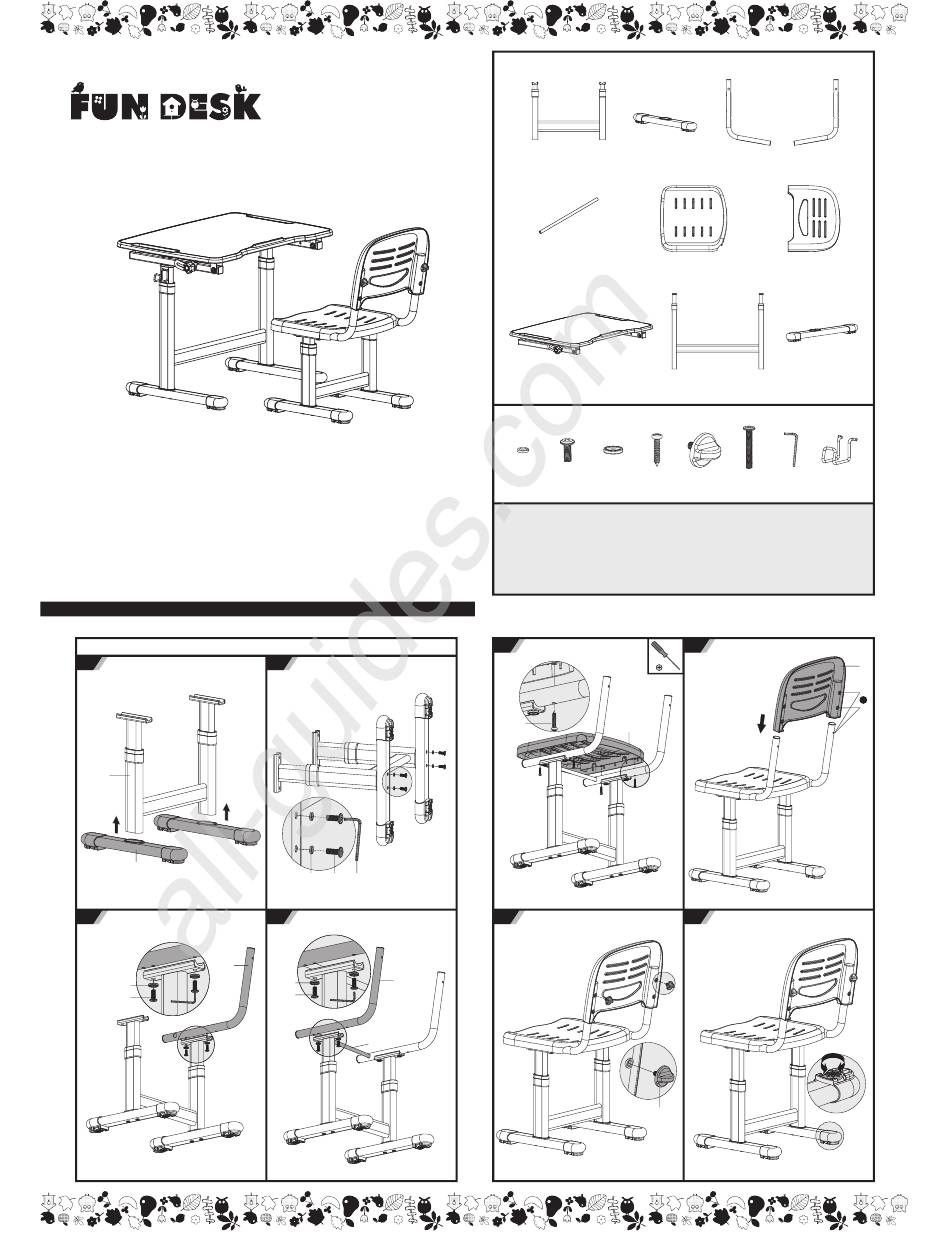 FUN DESK

all-guides.com