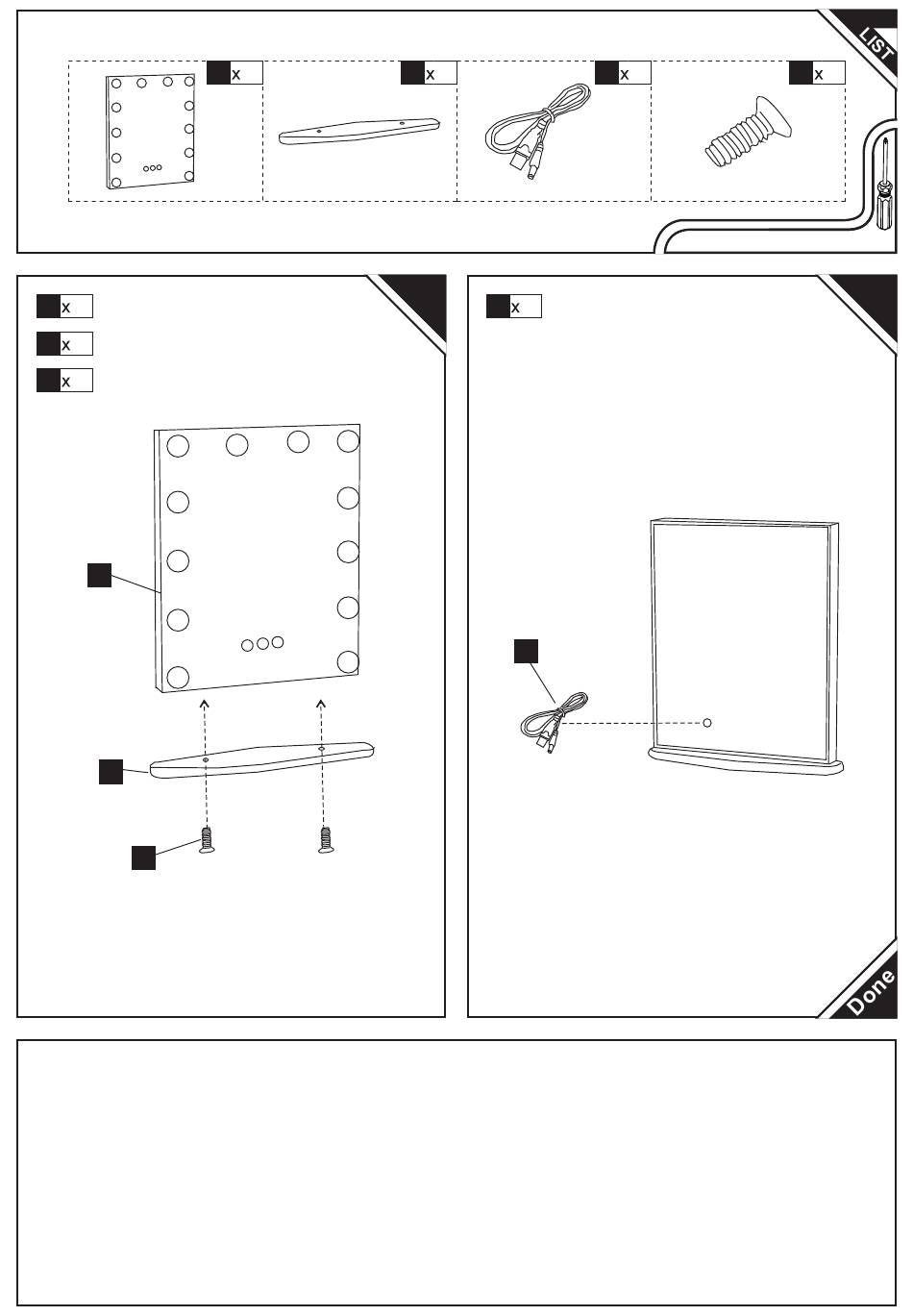 LIST

x x x x

x
x
x

x

Done