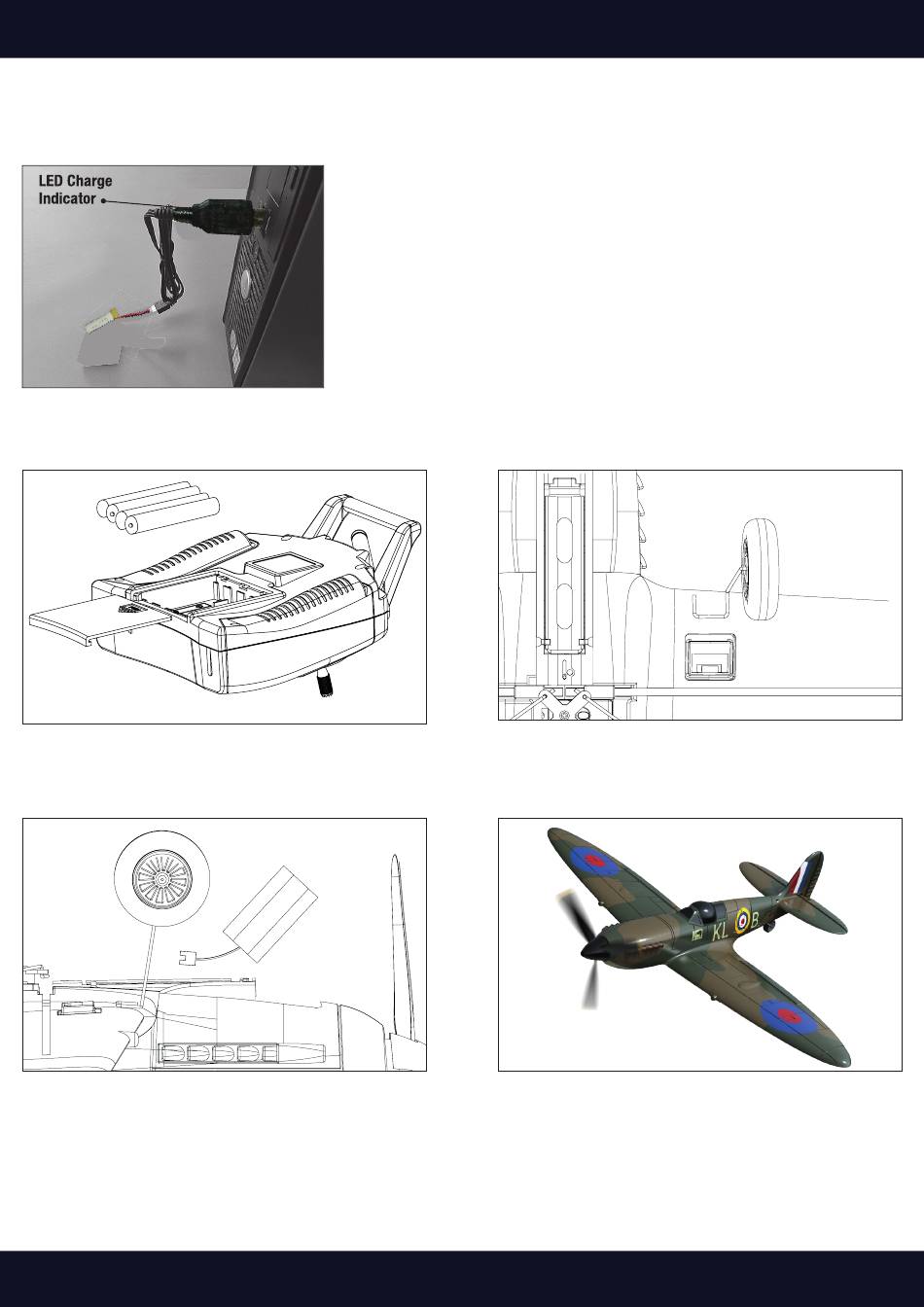 LED Charge Indicator

KL B