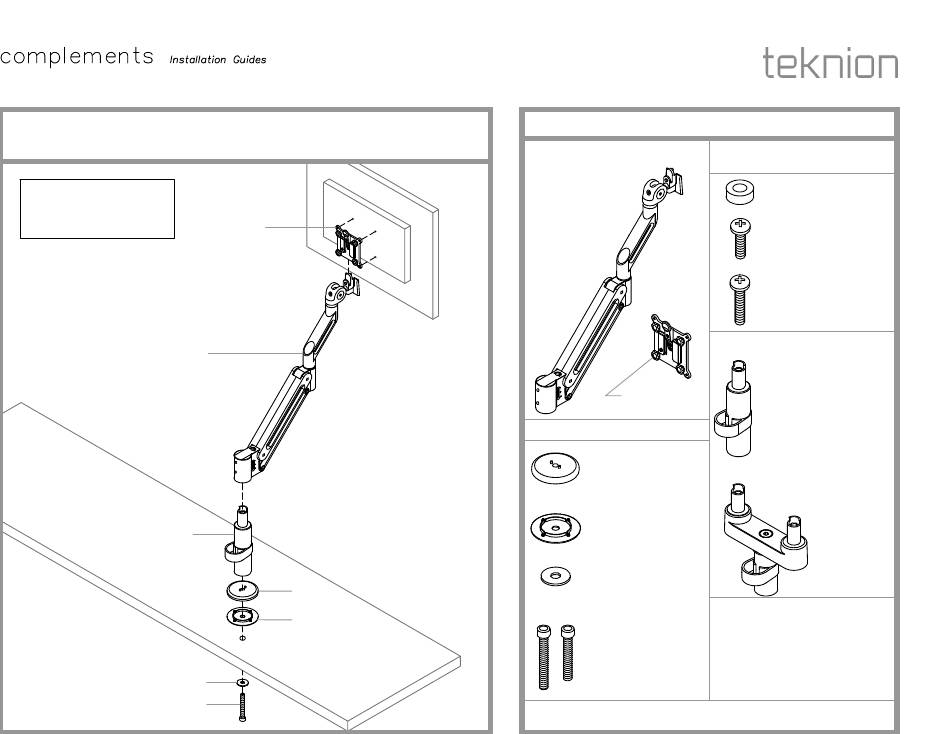 complements Installation Guides

teknion