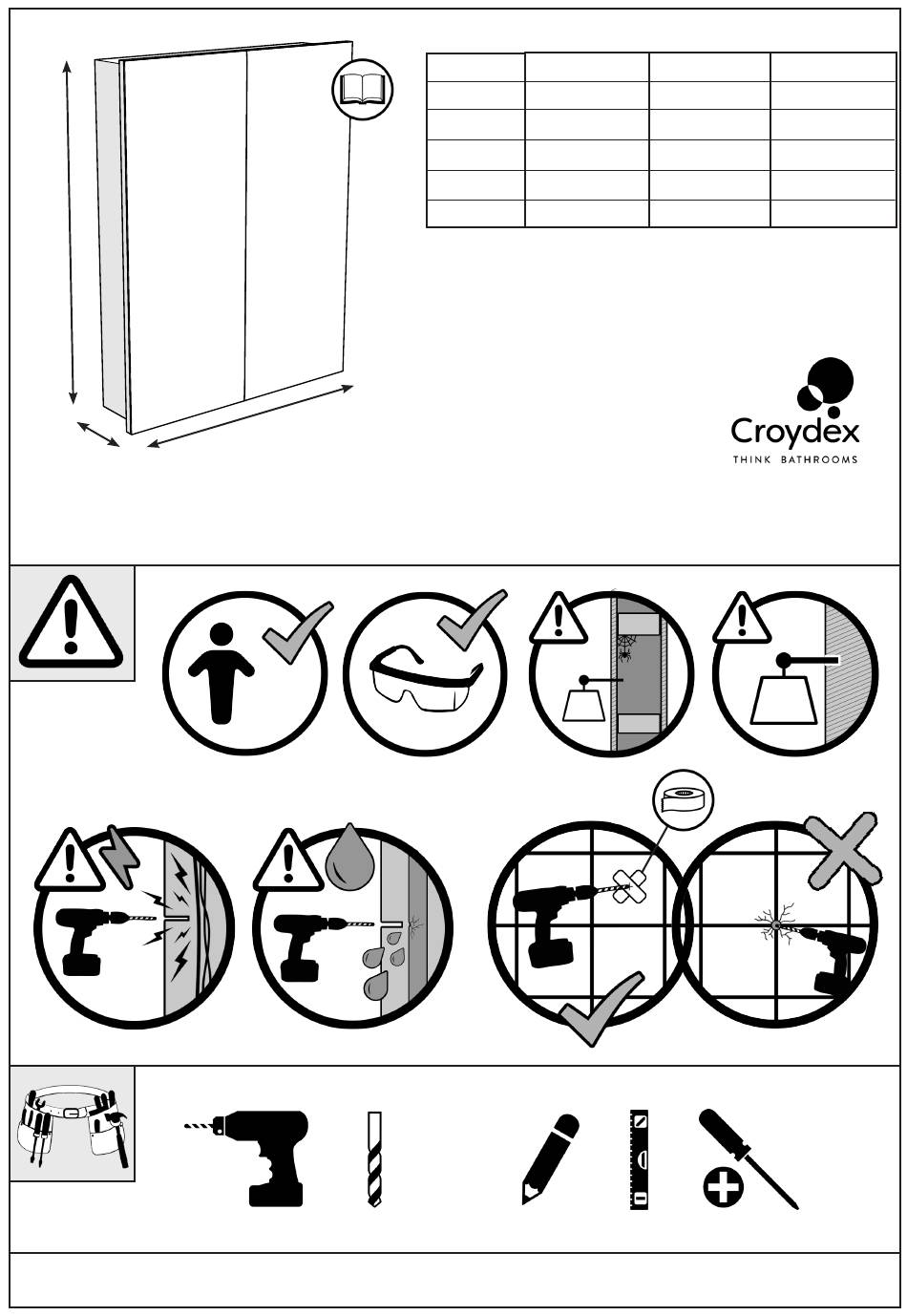 Croydex
THINK BATHROOMS