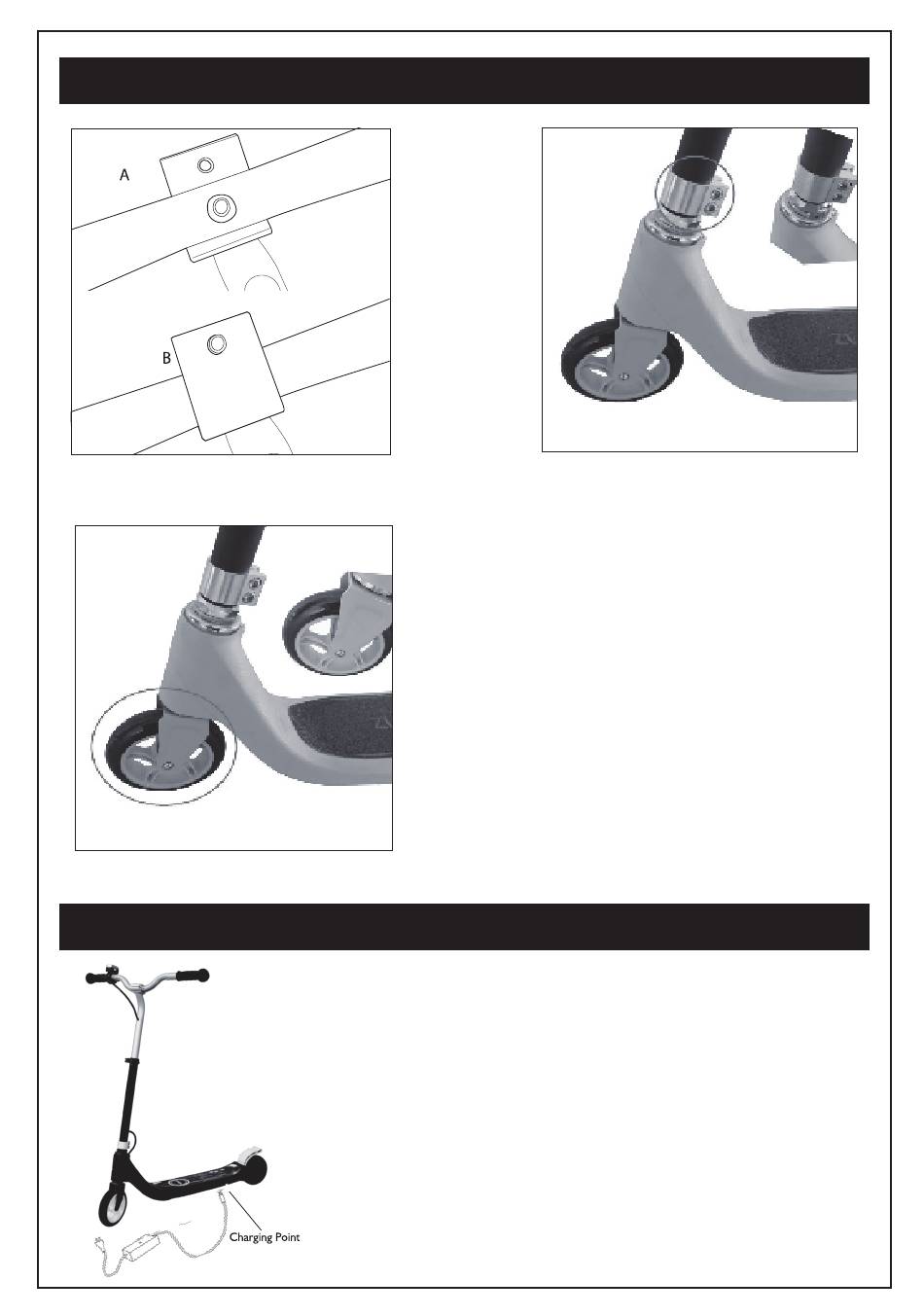 A

B

Charging Point