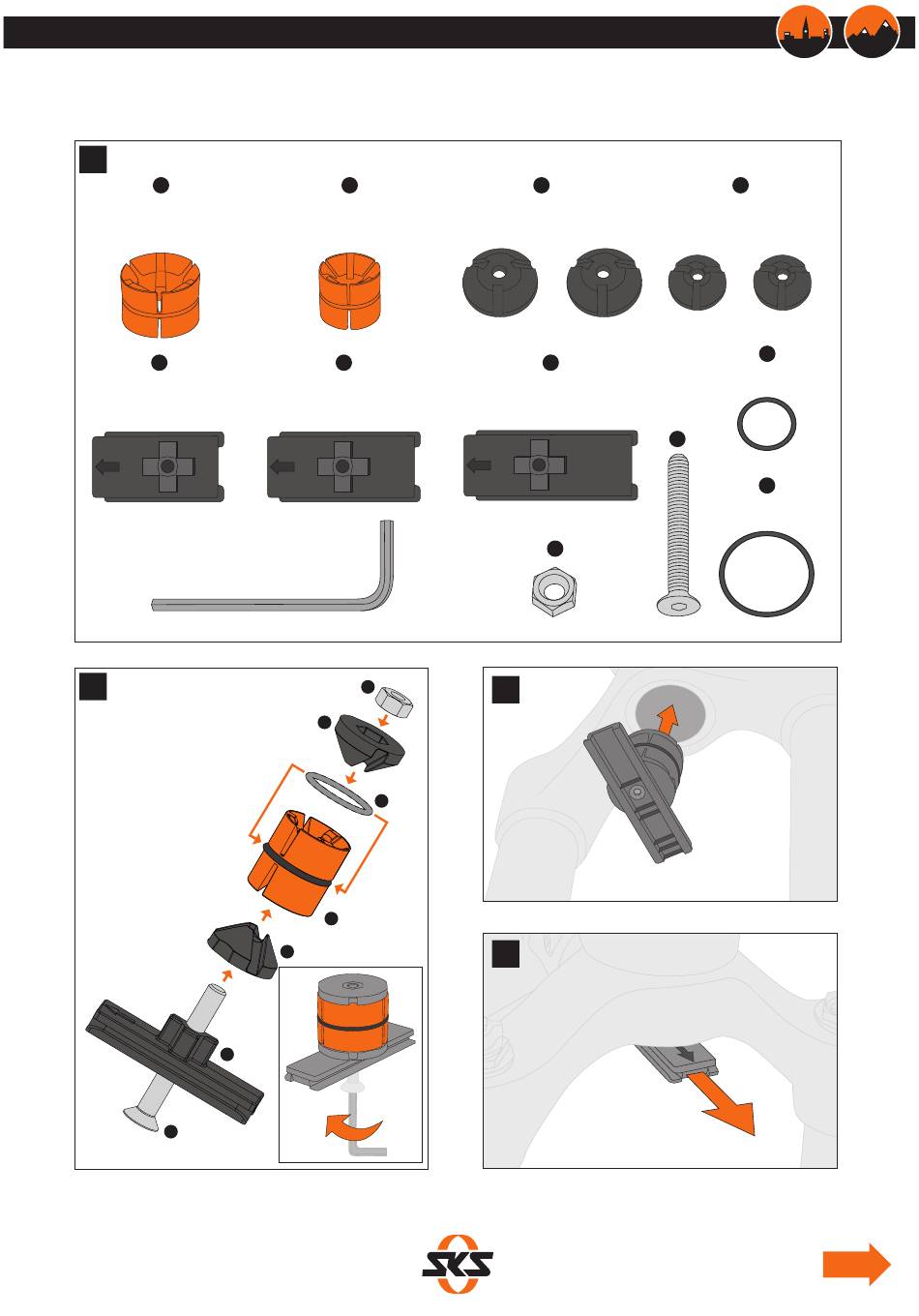 SKS