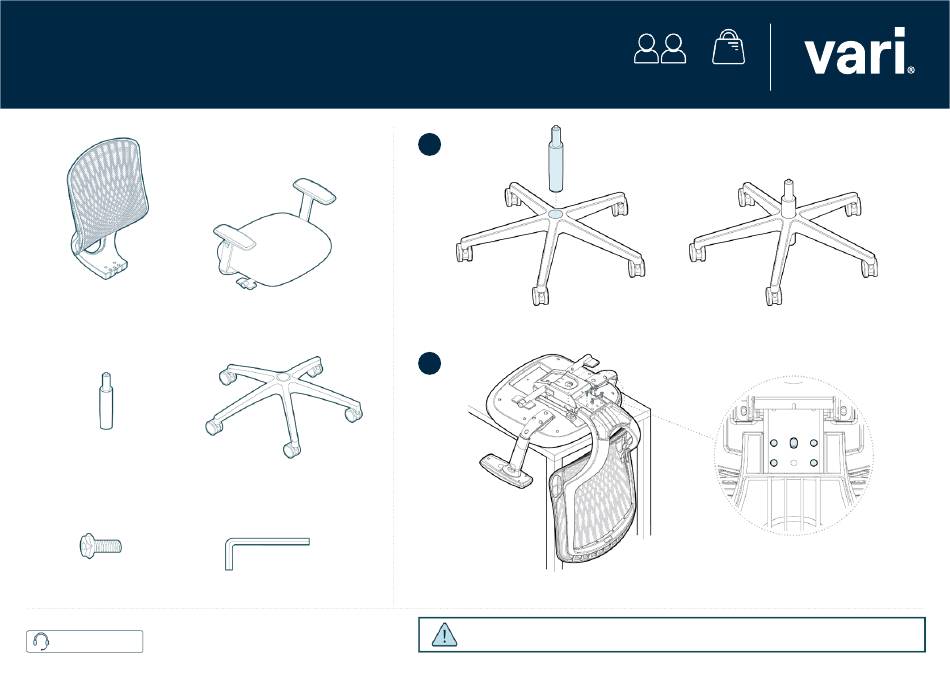 vari®