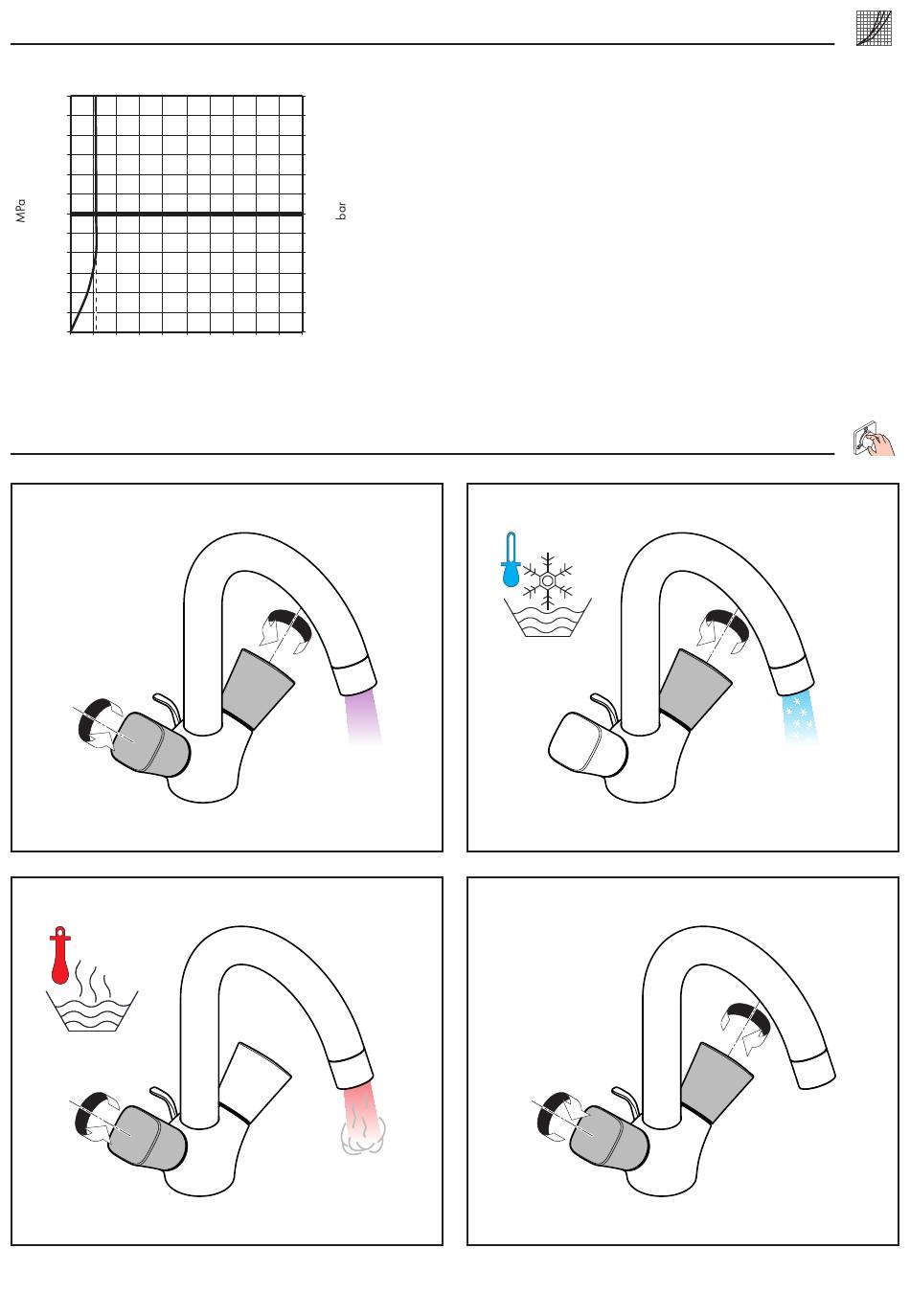 MPa

bar