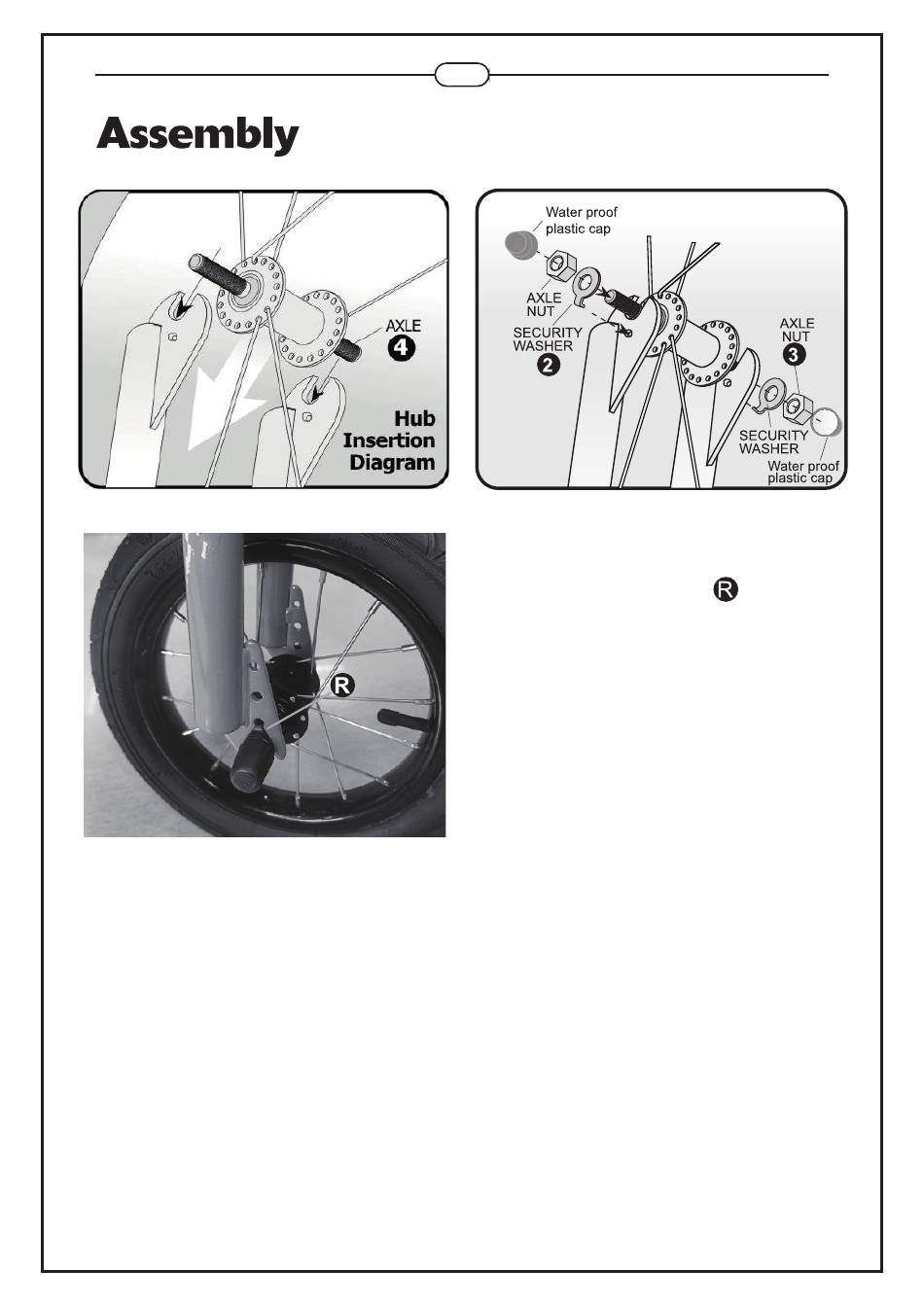 Assembly

AXLE
4
Hub
Insertion
Diagram

Water proof
plastic cap
AXLE
NUT
SECURITY
WASHER
2
AXLE
NUT
3
SECURITY
WASHER
Water proof
plastic cap

R

R