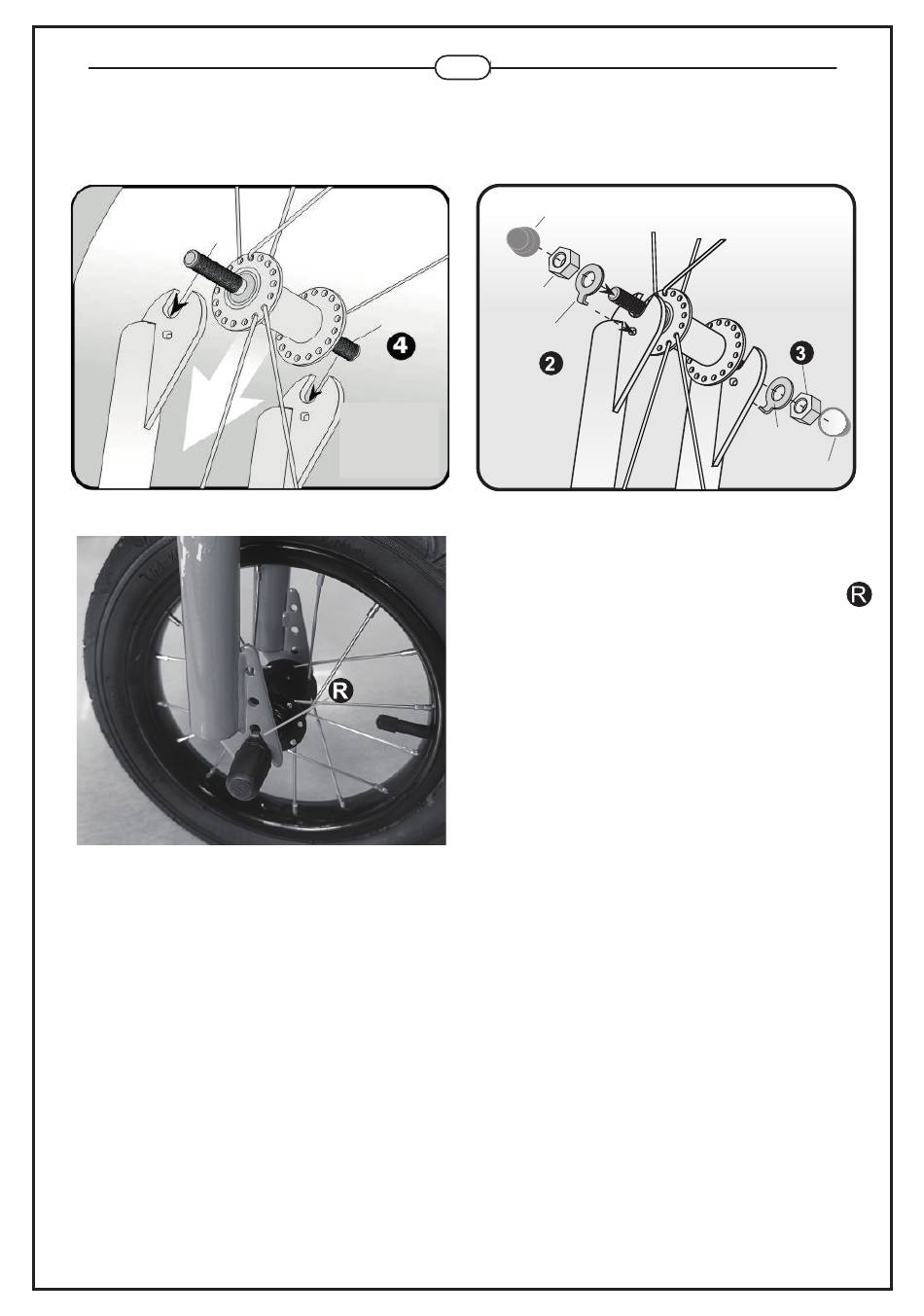 4

2

3

R

R