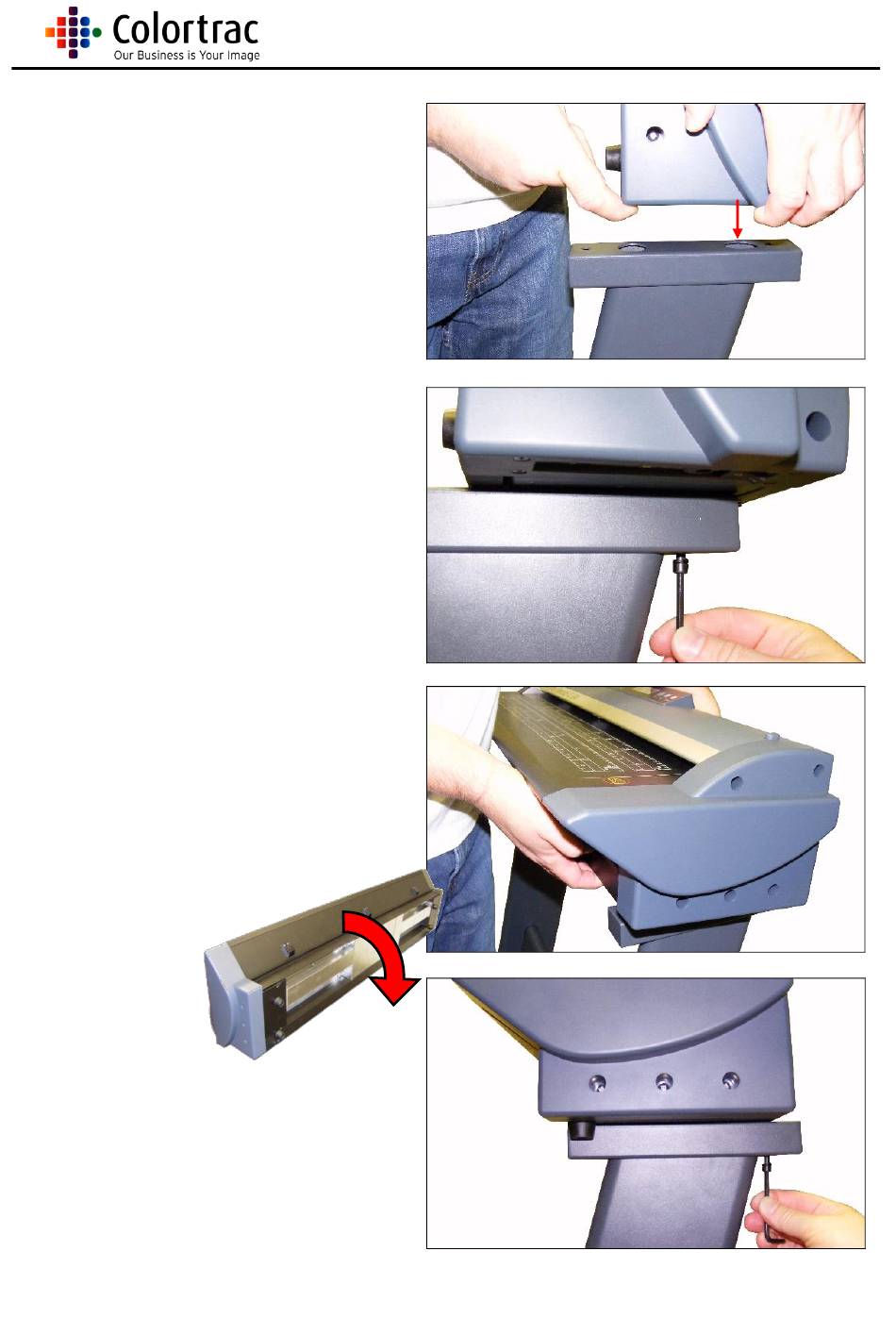 Colortrac
Our Business is Your Image