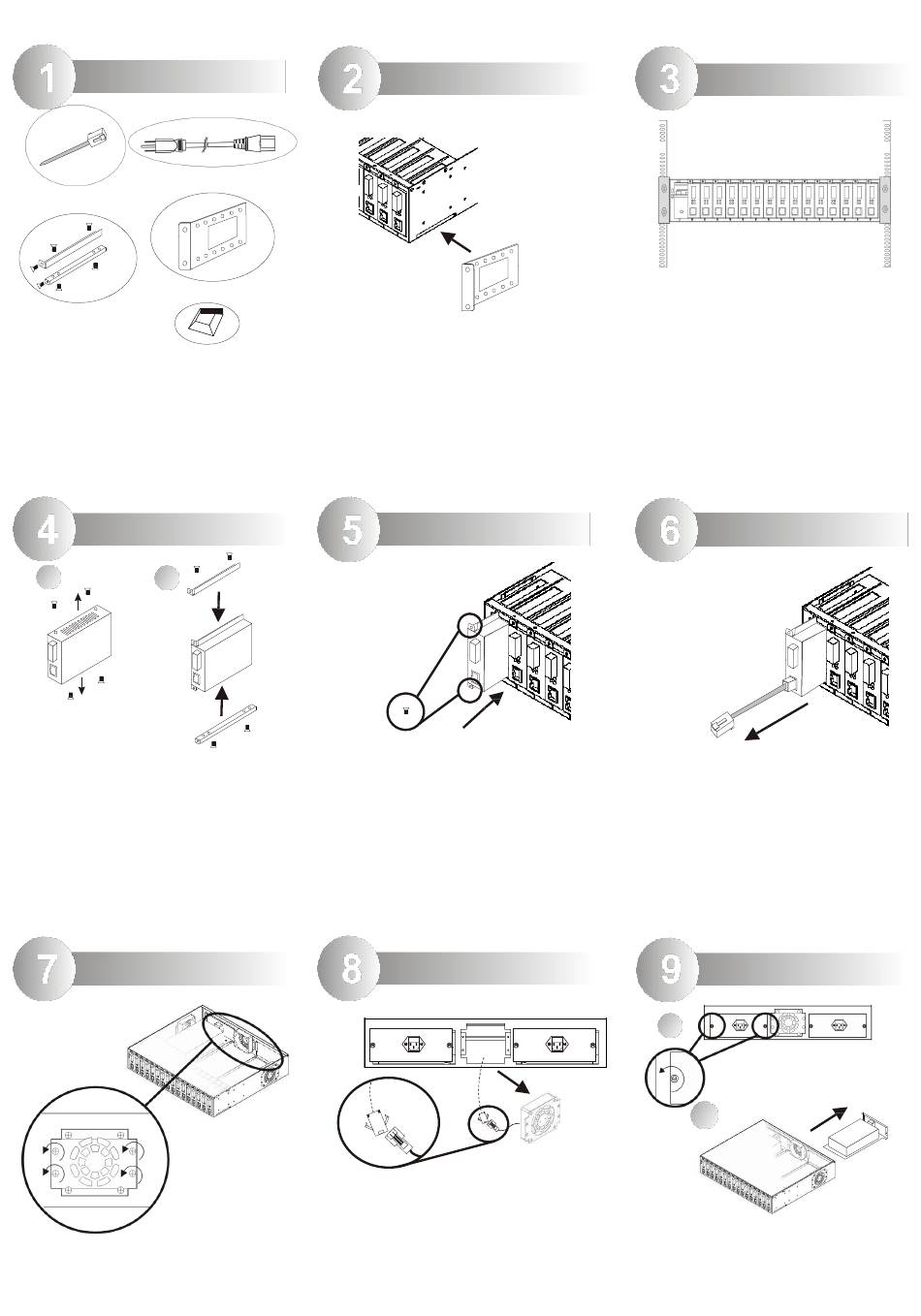 1

2

3

4

5

6

7

8

9