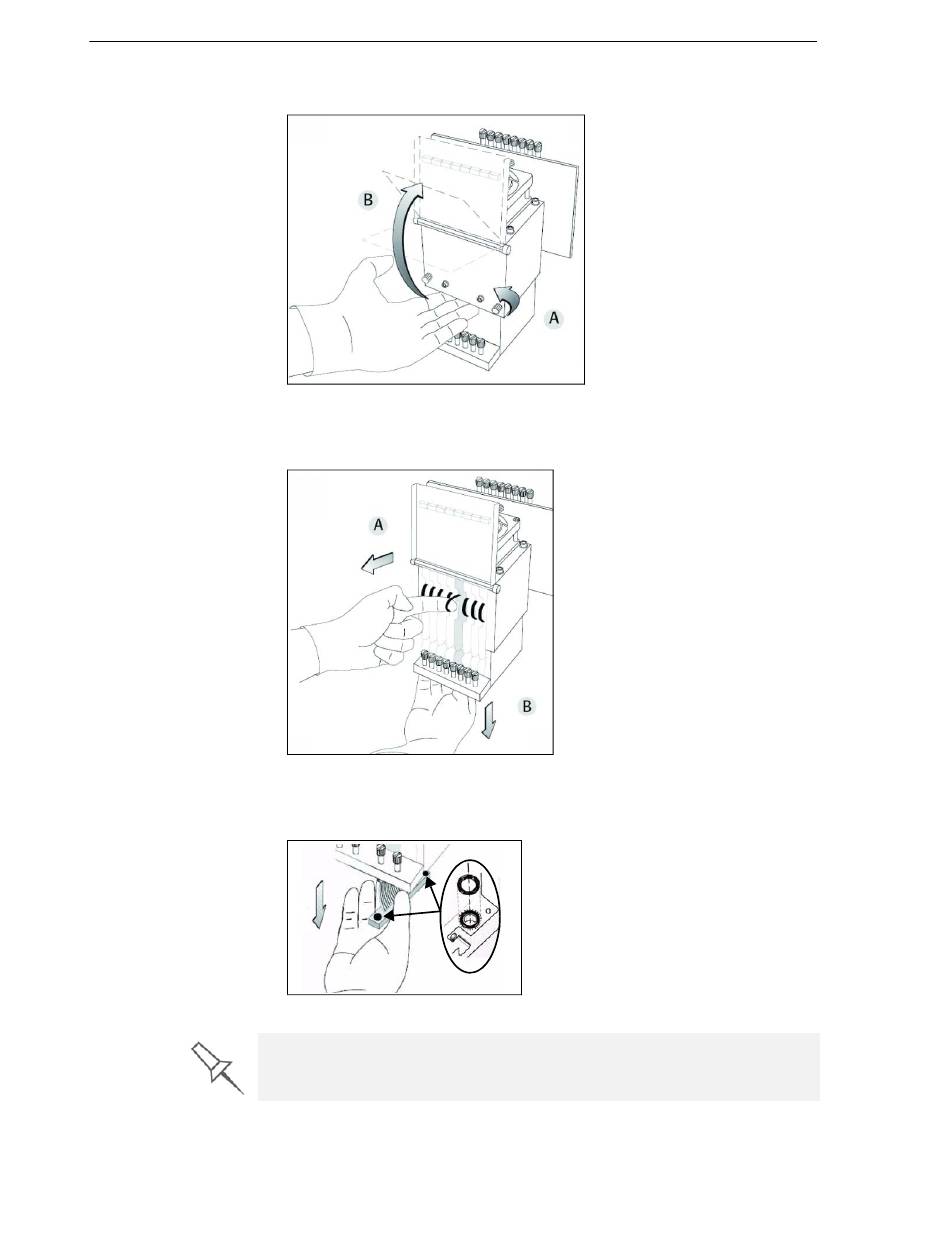 B

A

A

B