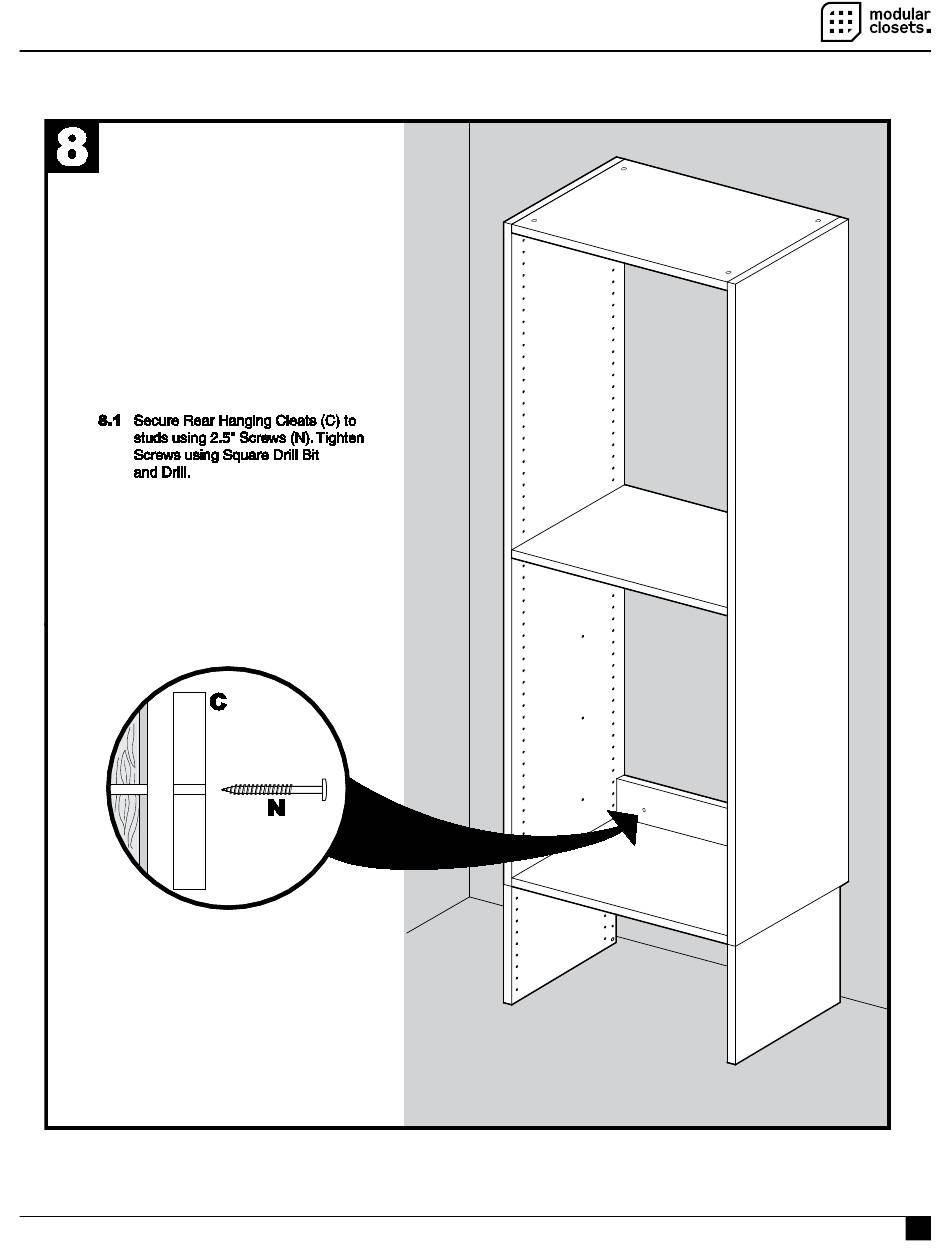 modular closets.

8

8.1 Secure Rear Hanging Cleats (C) to studs using 2.5" Screws (N). Tighten Screws using Square Drill Bit and Drill.

C

N