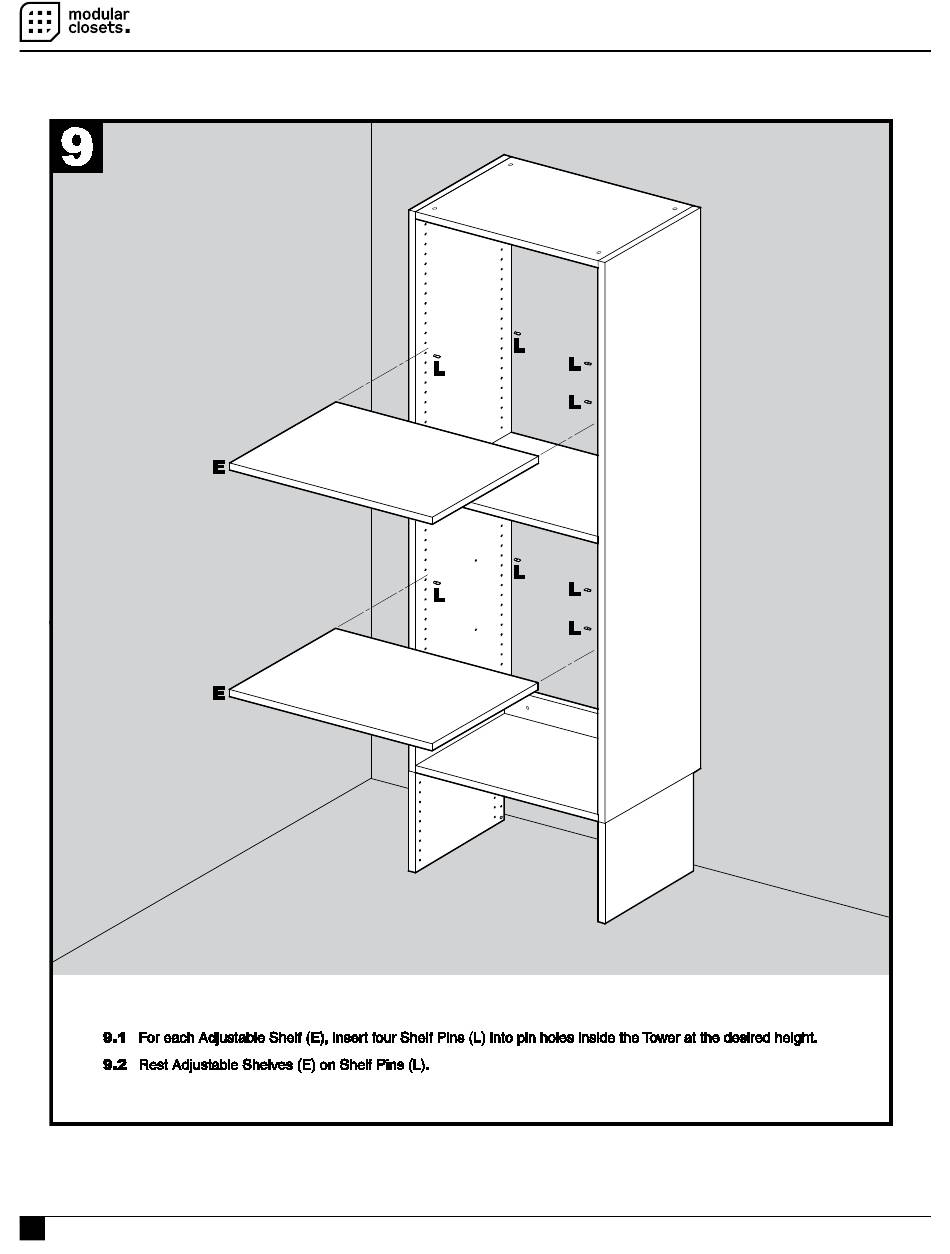 modular closets.

9

L
L
L
L
E
L
L
L
L
E

9.1 For each Adjustable Shelf (E), insert four Shelf Pins (L) into pin holes inside the Tower at the desired height.

9.2 Rest Adjustable Shelves (E) on Shelf Pins (L).