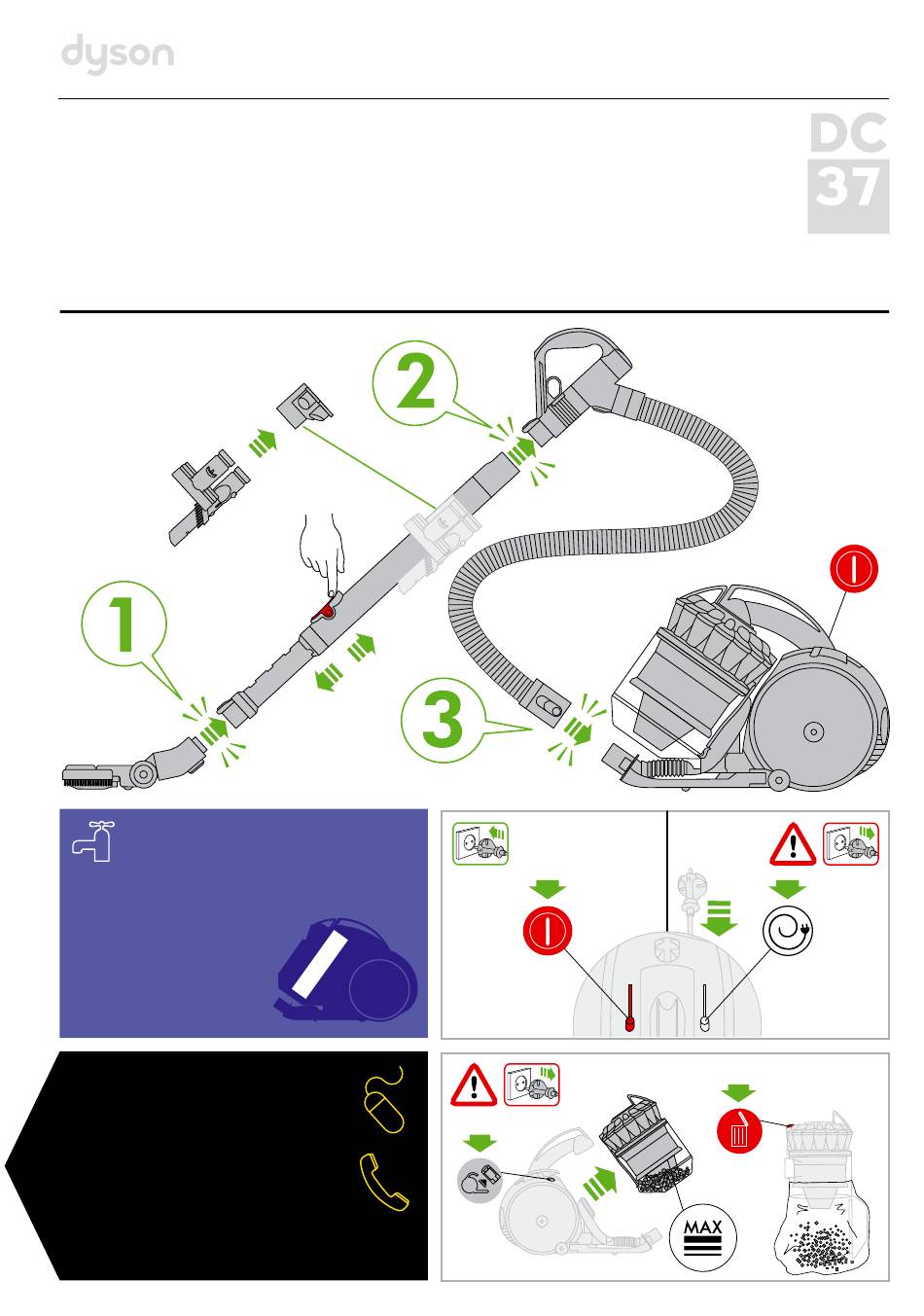 dyson

DC
37

2

1

3

MAX