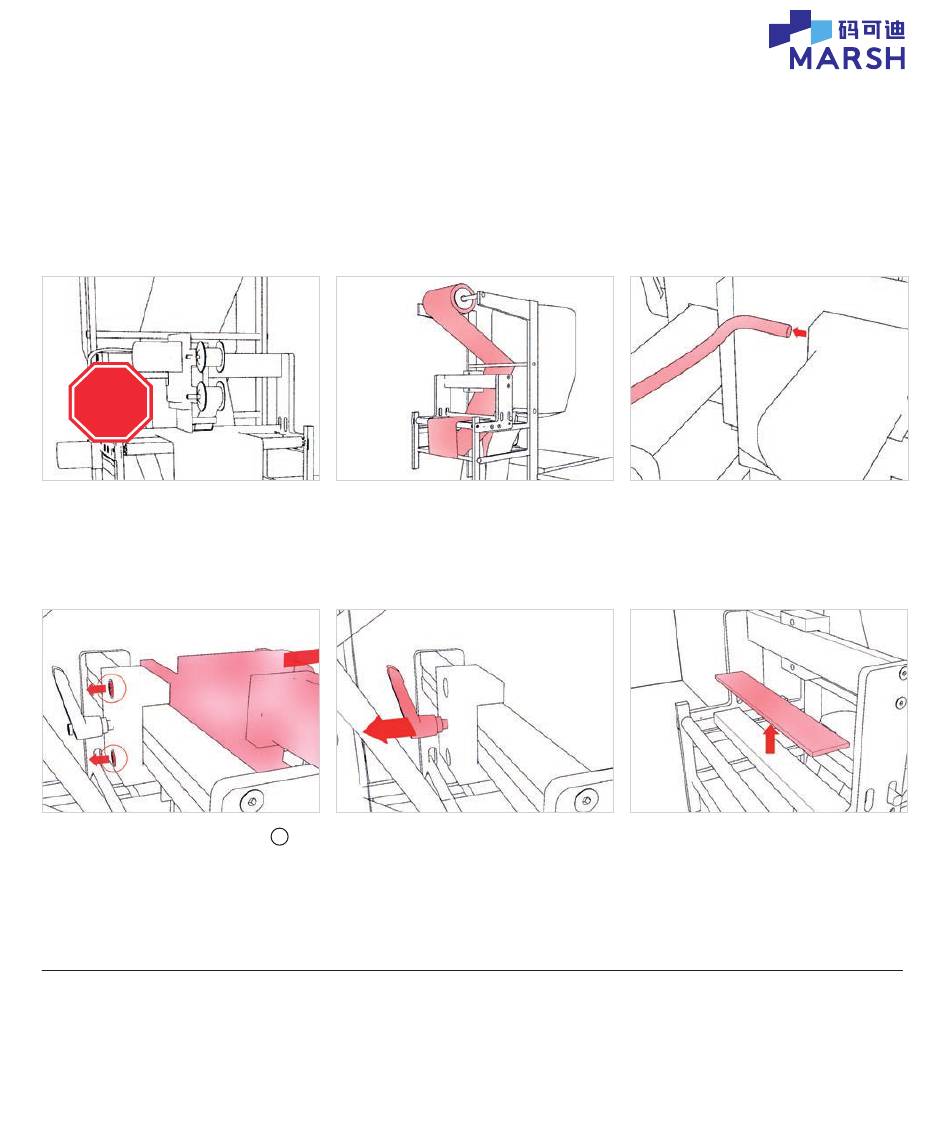 码可迪
MARSH