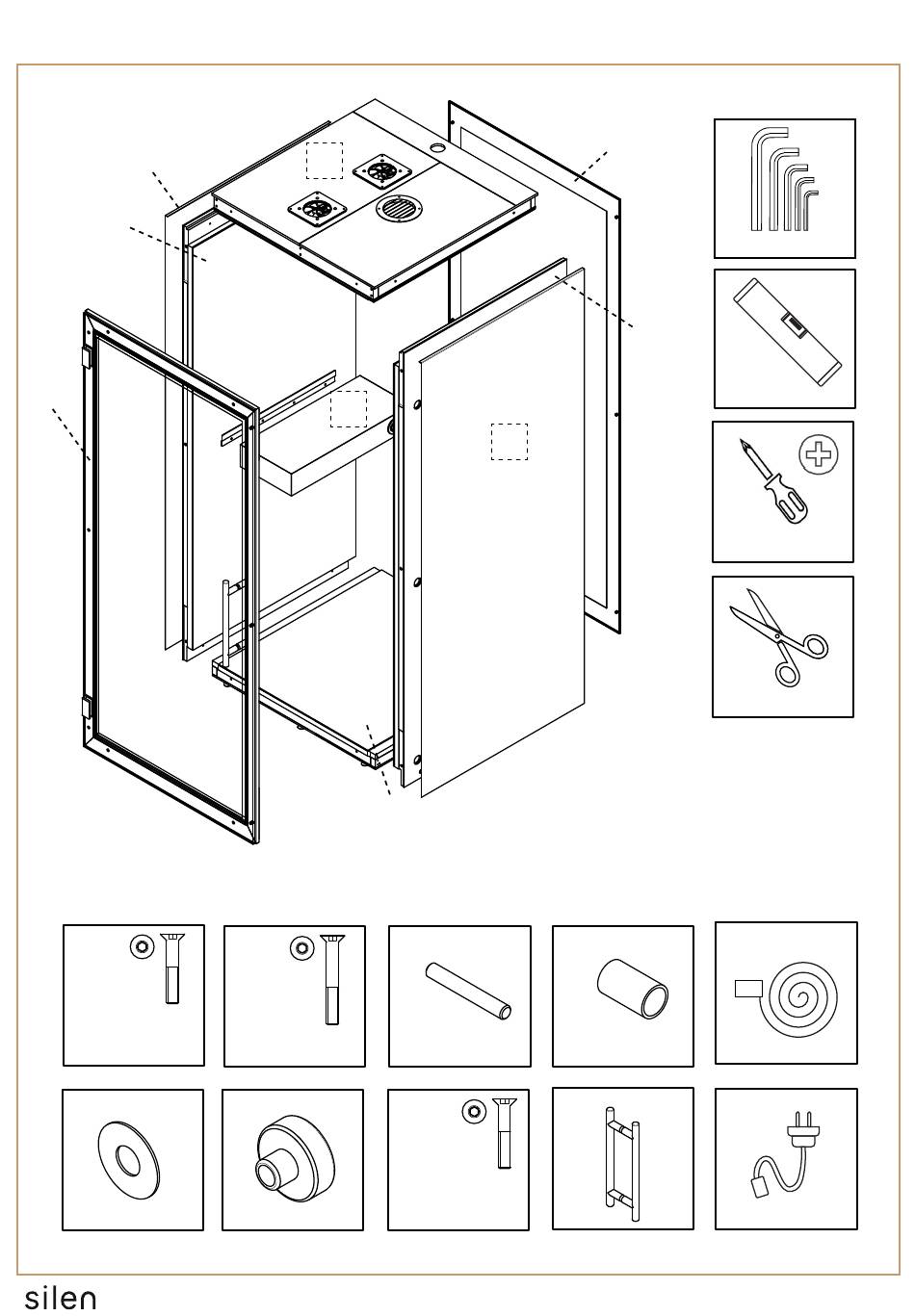 silen